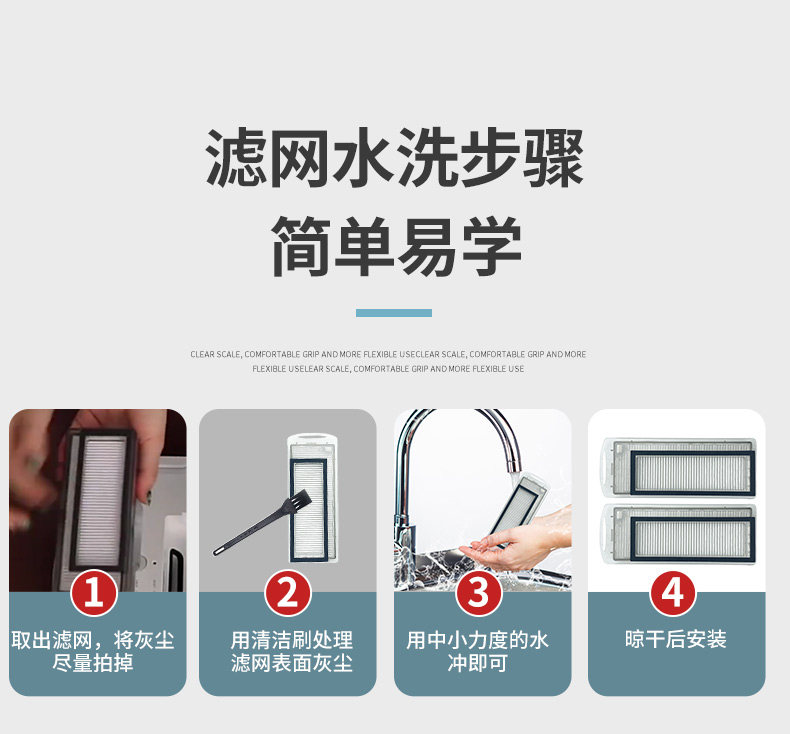 滤网水洗步骤
简单易学

CLEAR SCALE, COMFORTABLE GRIP AND MORE FLEXIBLE USECLEAR SCALE, COMFORTABLE GRIP AND MORE FLEXIBLE USELEAR SCALE, COMFORTABLE GRIP AND MORE FLEXIBLE USE

1
取出滤网，将灰尘尽量拍掉

2
用清洁刷处理滤网表面灰尘

3
用中小力度的水冲即可

4
晾干后安装