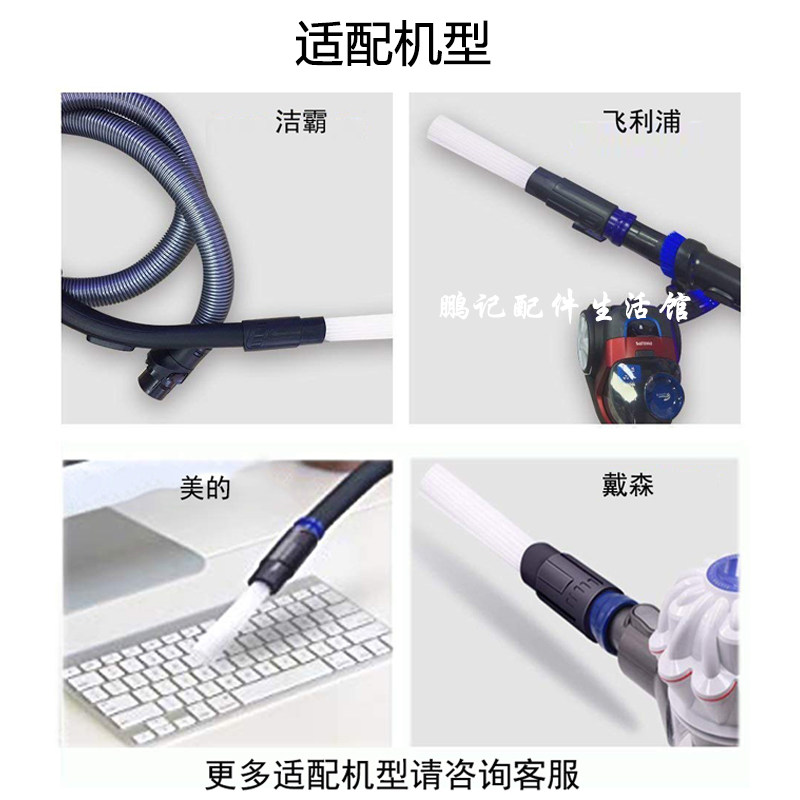 适配机型

洁霸

飞利浦

鹏记配件生活馆

美的

戴森

更多适配机型请咨询客服