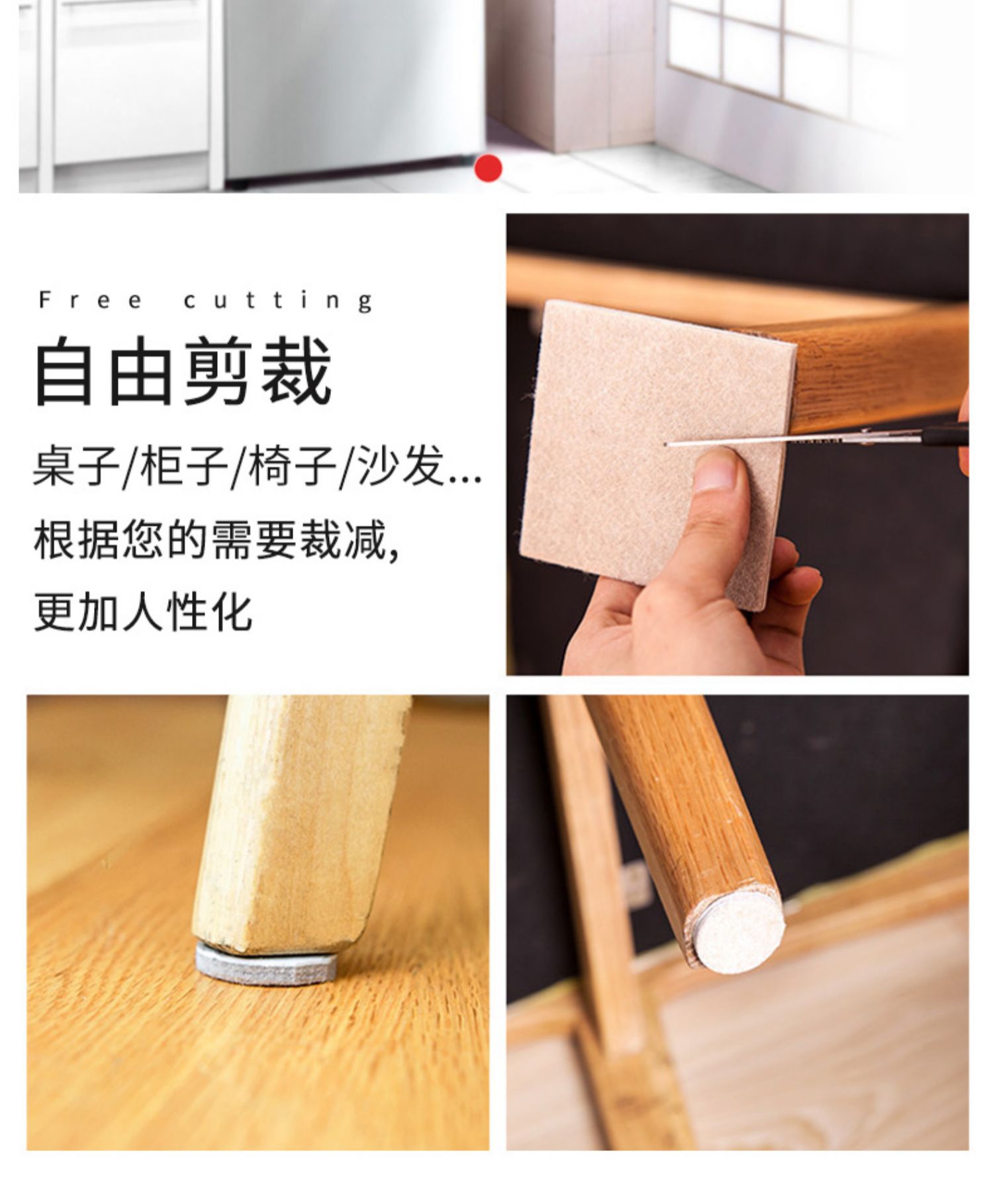 Free cutting

自由剪裁

桌子/柜子/椅子/沙发...

根据您的需要裁减，

更加人性化