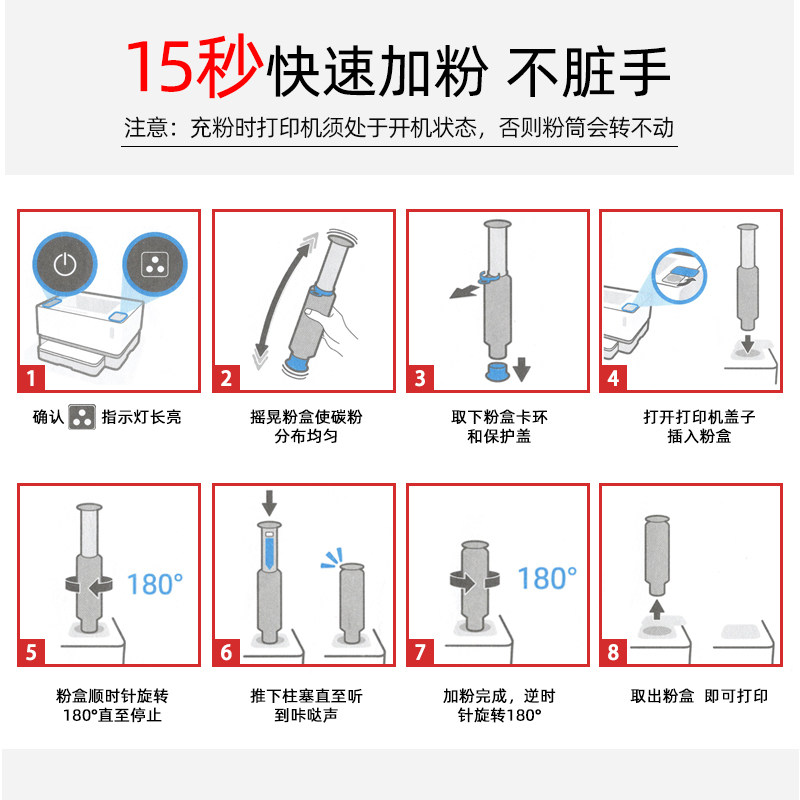 15秒快速加粉 不脏手

注意：充粉时打印机须处于开机状态，否则粉筒会转不动

1
确认 指示灯长亮

2
摇晃粉盒使碳粉分布均匀

3
取下粉盒卡环和保护盖

4
打开打印机盖子插入粉盒

180°
5
粉盒顺时针旋转180°直至停止

6
推下柱塞直至听到咔哒声

180°
7
加粉完成，逆时针旋转180°

8
取出粉盒 即可打印