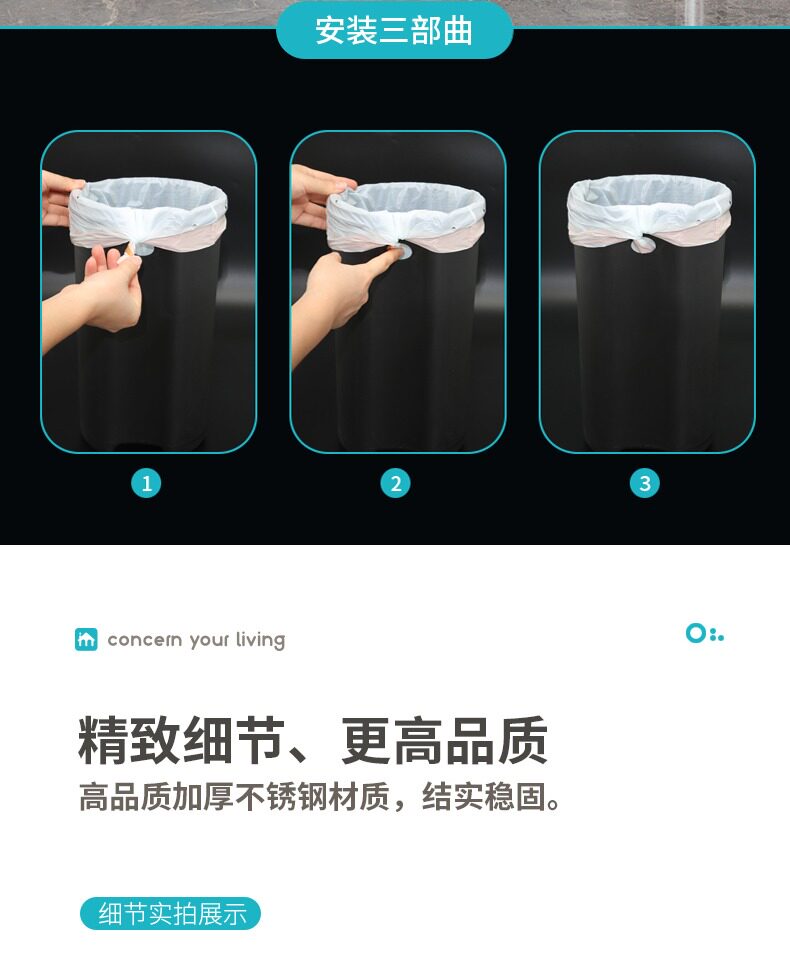 安装三部曲

1

2

3

concern your living

精致细节、更高品质

高品质加厚不锈钢材质，结实稳固。

细节实拍展示