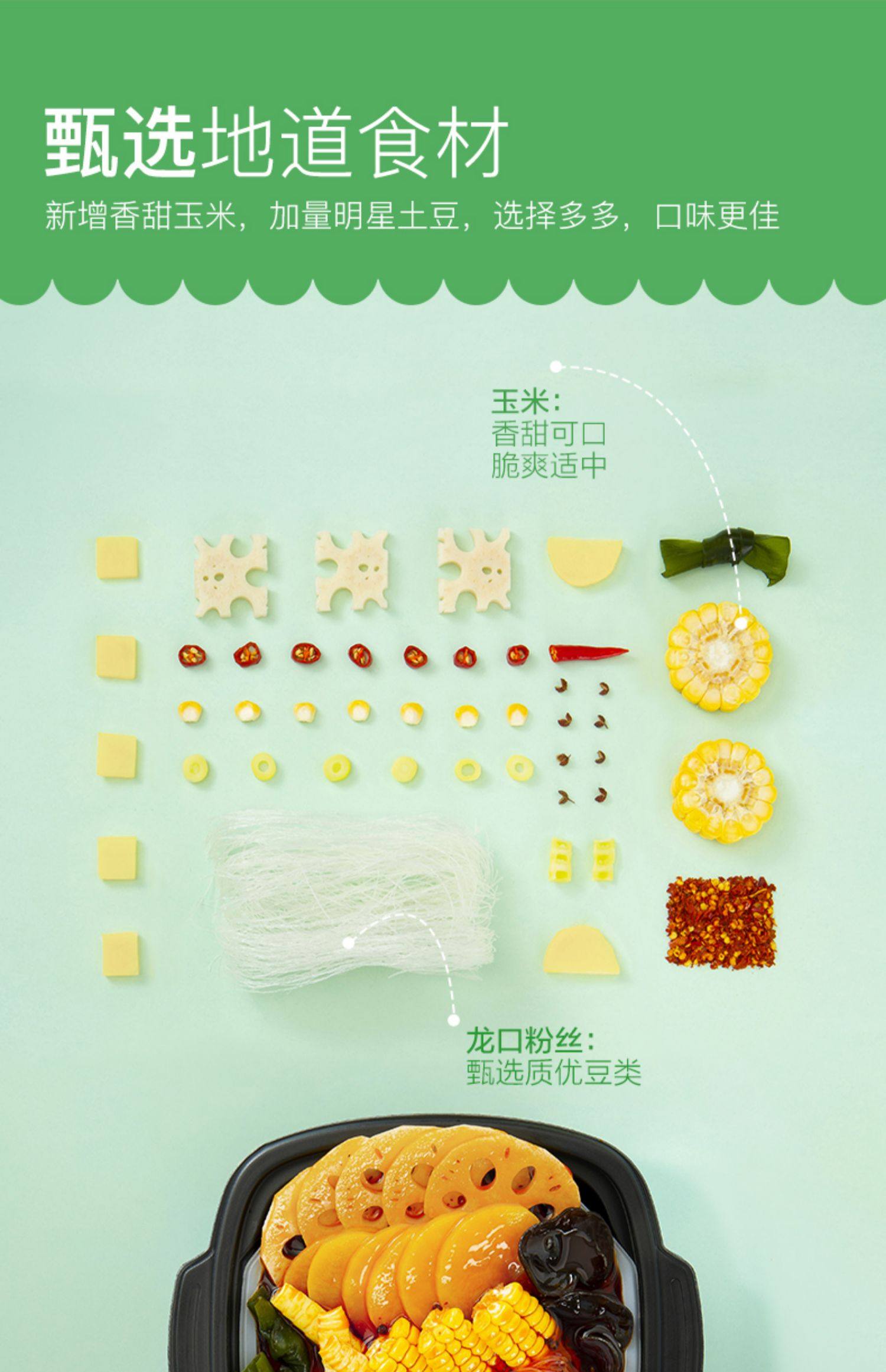 甄选地道食材

新增香甜玉米，加量明星土豆，选择多多，口味更佳

玉米：
香甜可口
脆爽适中

龙口粉丝：
甄选质优豆类