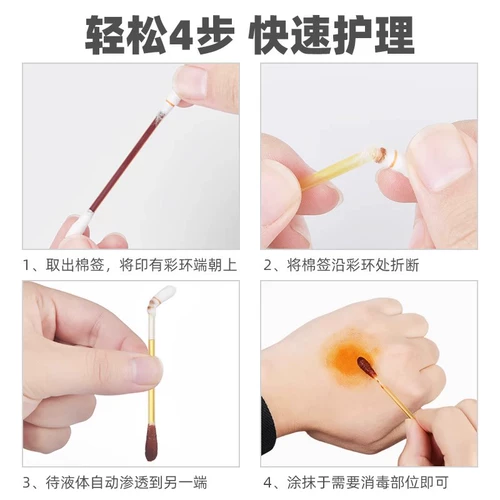 轻松4步 快速护理

1、取出棉签，将印有彩环端朝上

2、将棉签沿彩环处折断

3、待液体自动渗透到另一端

4、涂抹于需要消毒部位即可