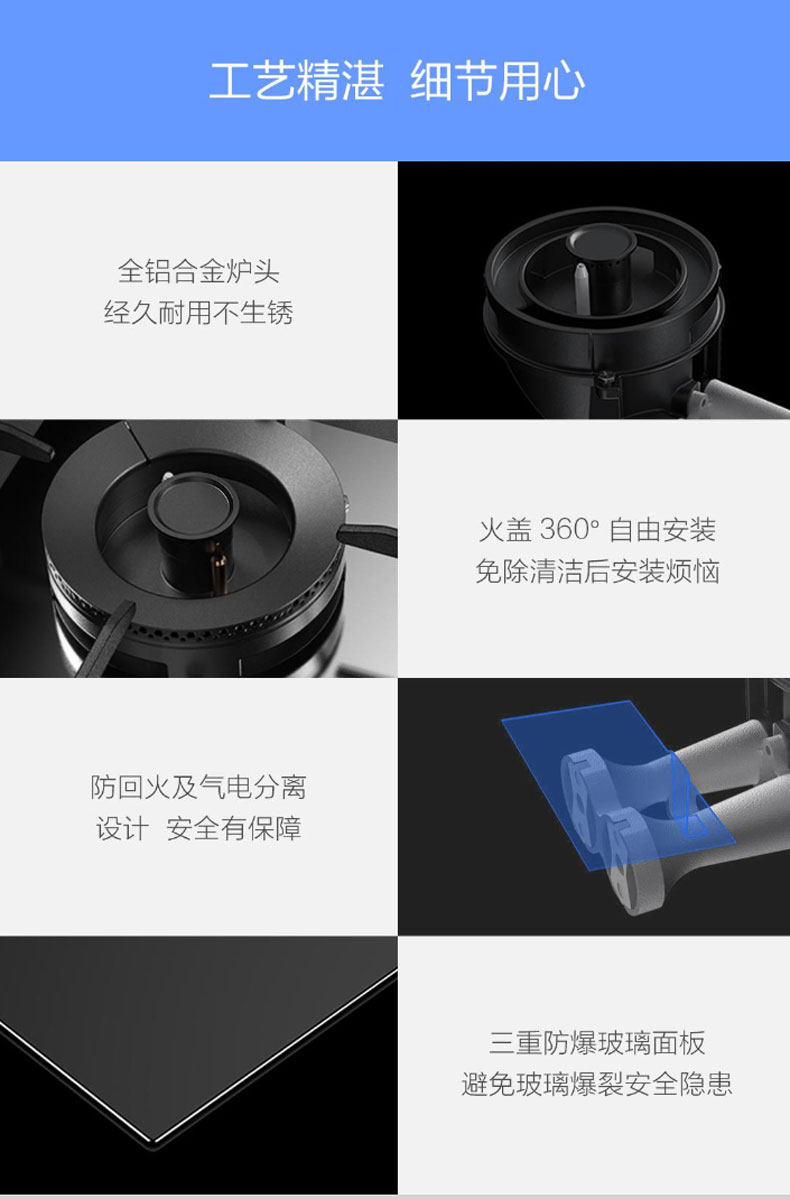 工艺精湛 细节用心

全铝合金炉头
经久耐用不生锈

火盖 360° 自由安装
免除清洁后安装烦恼

防回火及气电分离
设计 安全有保障

三重防爆玻璃面板
避免玻璃爆裂安全隐患