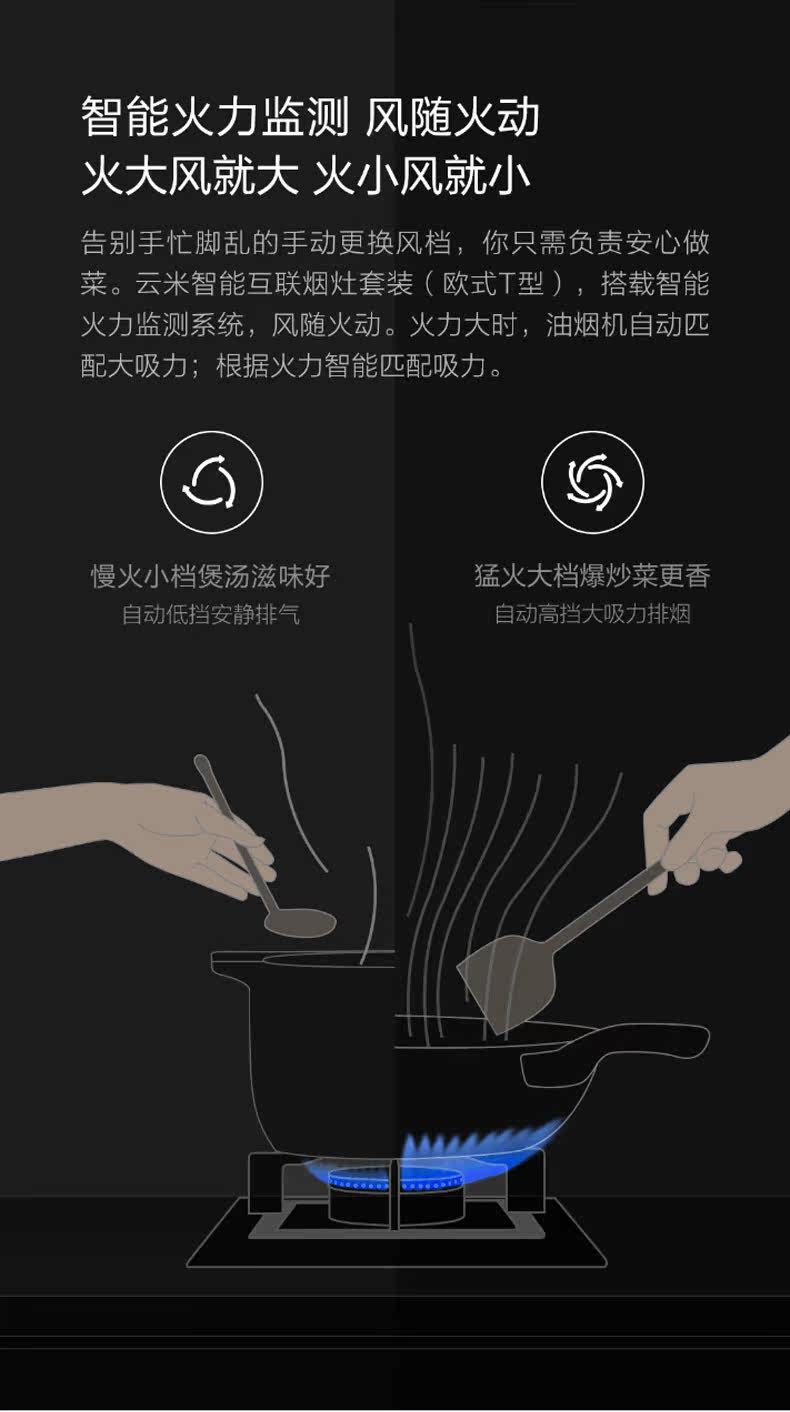 智能火力监测 风随火动
火大风就大 火小风就小

告别手忙脚乱的手动更换风档，你只需负责安心做菜。云米智能互联烟灶套装（欧式T型），搭载智能火力监测系统，风随火动。火力大时，油烟机自动匹配大吸力；根据火力智能匹配吸力。

慢火小档煲汤滋味好
自动低挡安静排气

猛火大档爆炒菜更香
自动高挡大吸力排烟