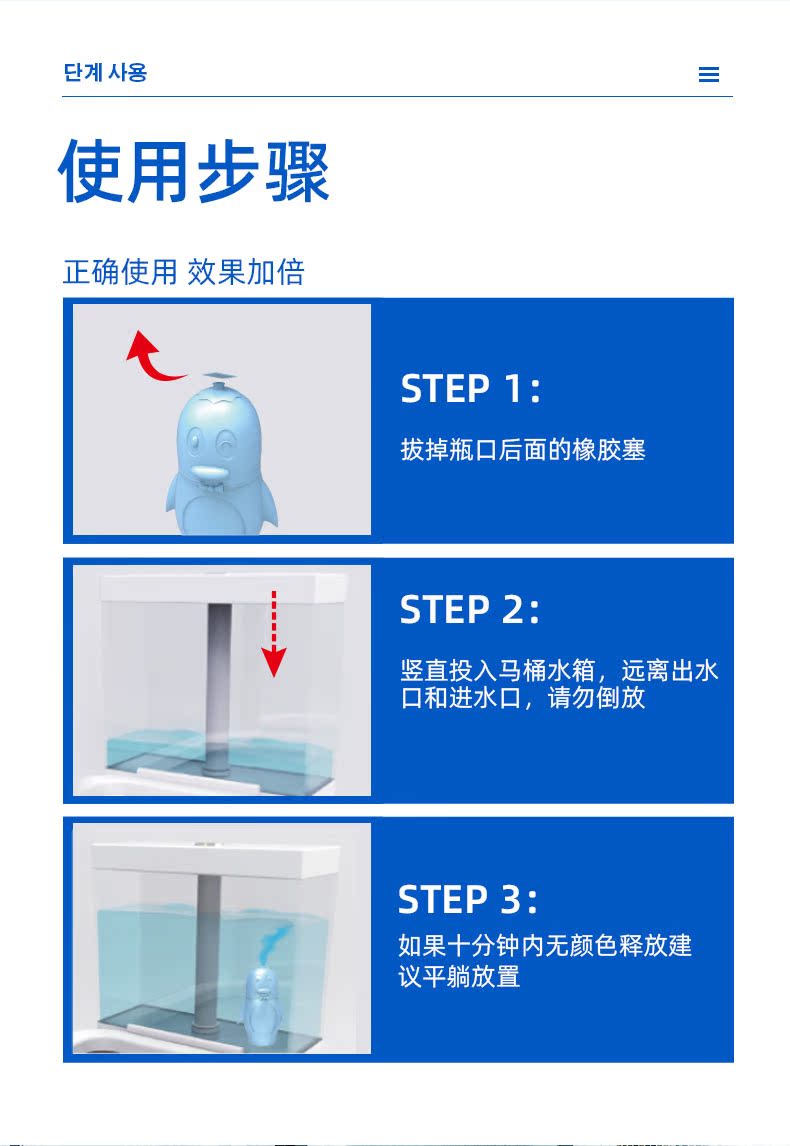 단계 사용

使用步骤

正确使用 效果加倍

STEP 1:

拔掉瓶口后面的橡胶塞

STEP 2:

竖直投入马桶水箱，远离出水口和进水口，请勿倒放

STEP 3:

如果十分钟内无颜色释放建议平躺放置