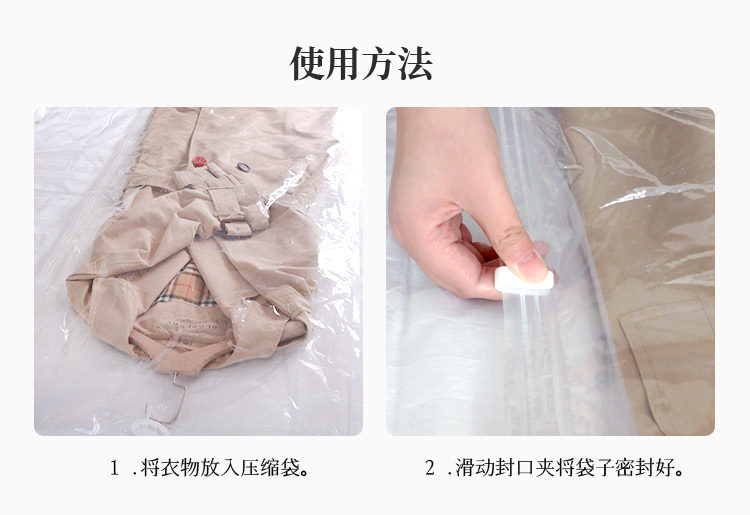 使用方法

1 .将衣物放入压缩袋。

2 .滑动封口夹将袋子密封好。