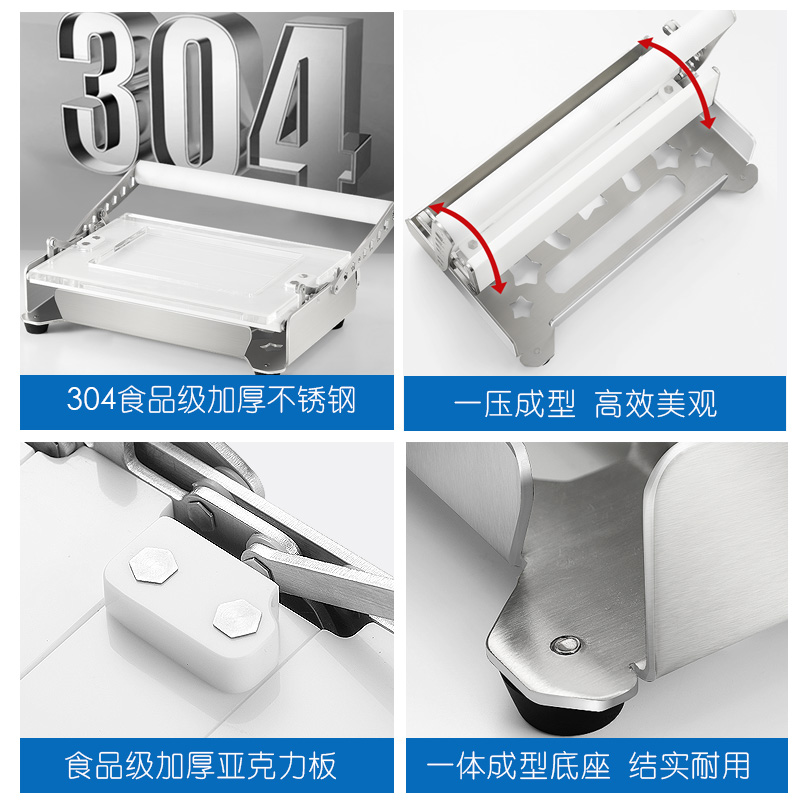 304

304食品级加厚不锈钢

一压成型 高效美观

食品级加厚亚克力板

一体成型底座 结实耐用