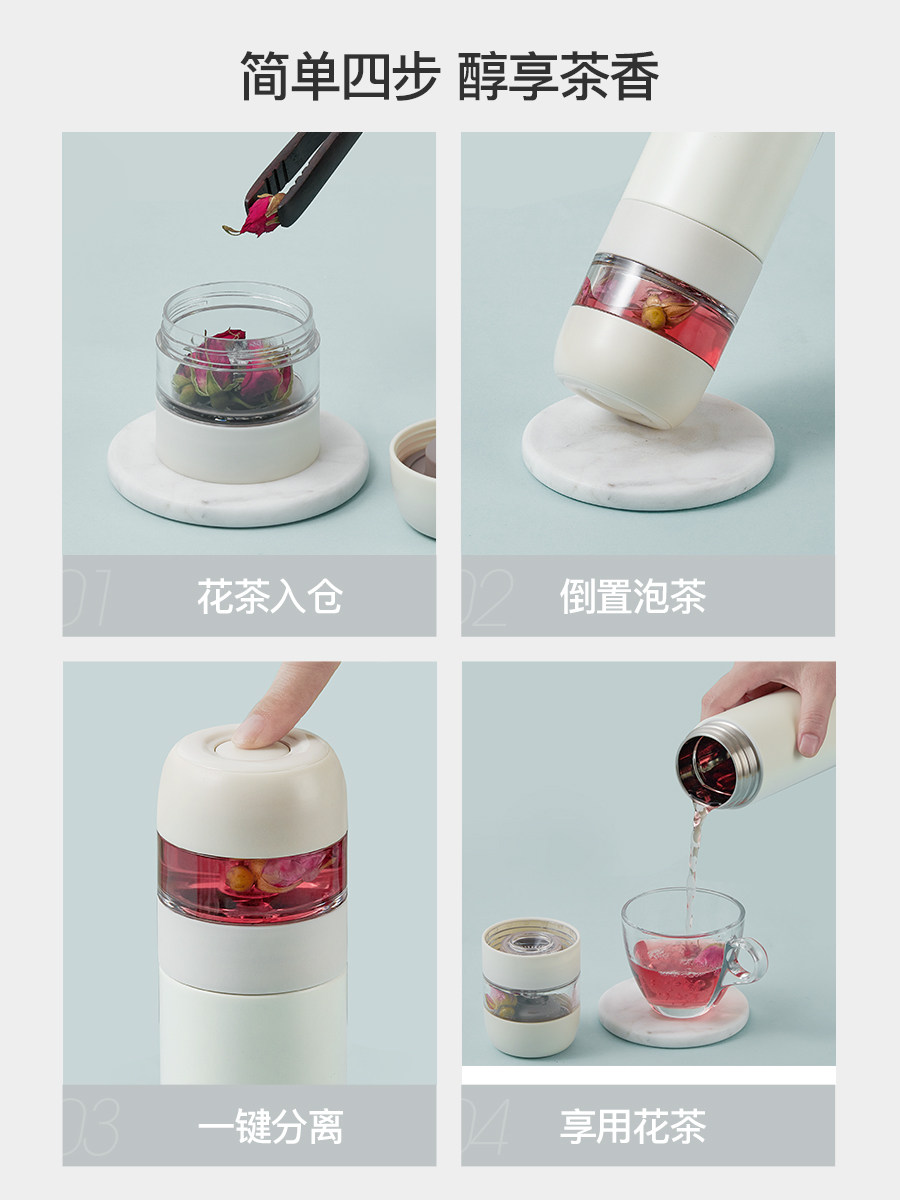 简单四步 醇享茶香

01 花茶入仓

02 倒置泡茶

03 一键分离

04 享用花茶