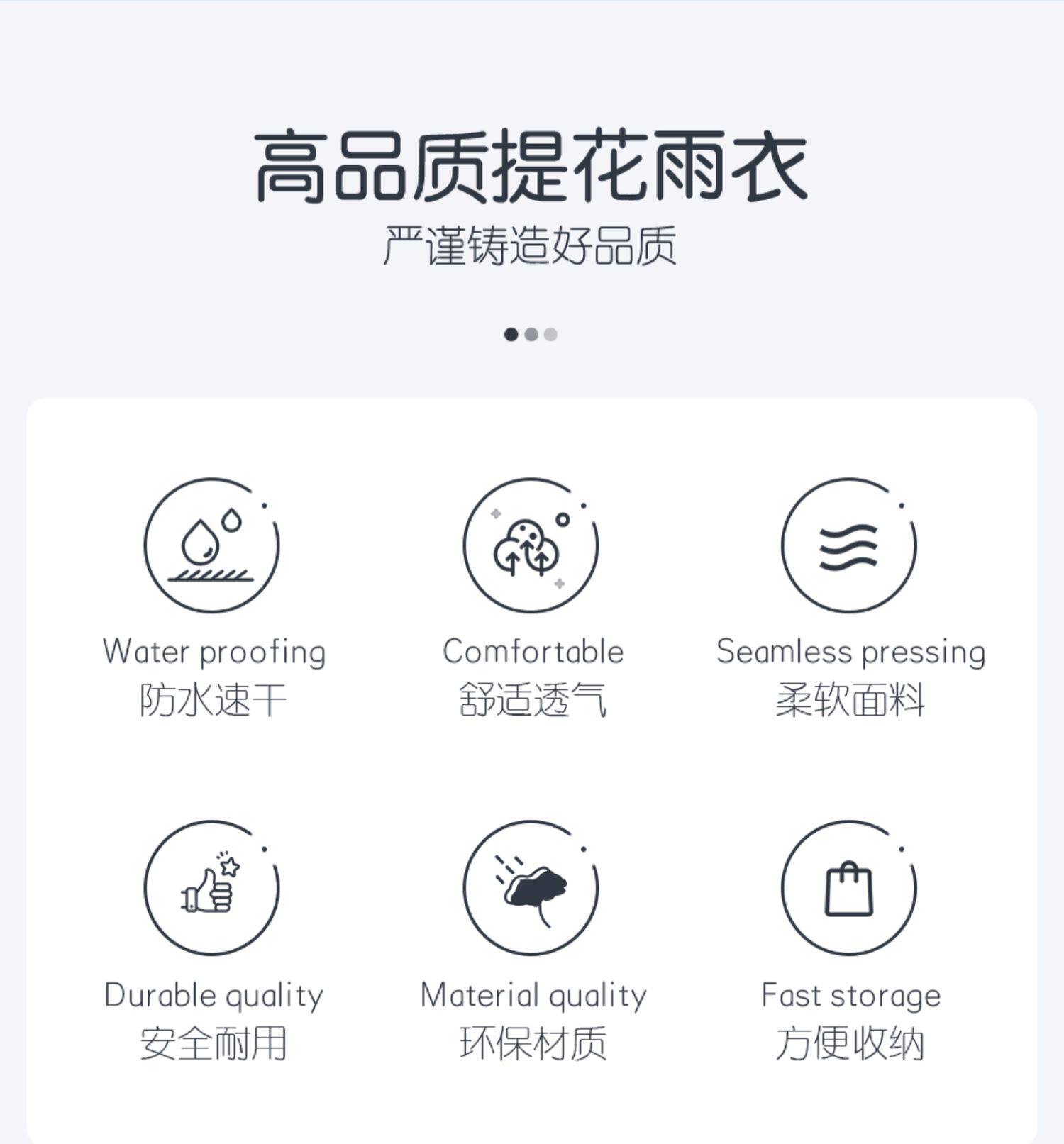 高品质提花雨衣
严谨铸造好品质

Water proofing
防水速干

Comfortable
舒适透气

Seamless pressing
柔软面料

Durable quality
安全耐用

Material quality
环保材质

Fast storage
方便收纳