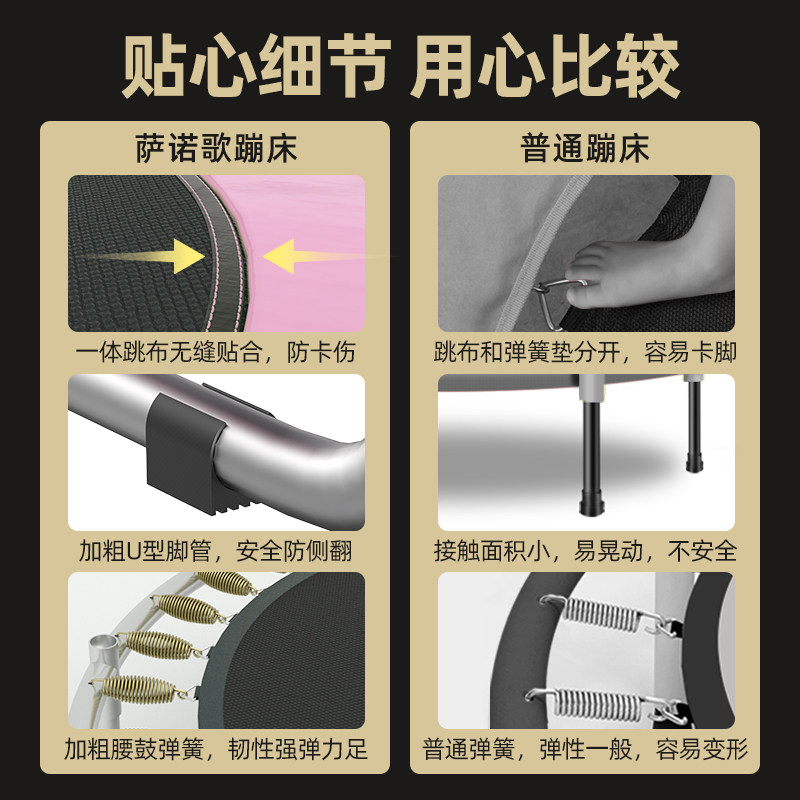 贴心细节 用心比较

萨诺歌蹦床

一体跳布无缝贴合，防卡伤

加粗U型脚管，安全防侧翻

加粗腰鼓弹簧，韧性强弹力足

普通蹦床

跳布和弹簧垫分开，容易卡脚

接触面积小，易晃动，不安全

普通弹簧，弹性一般，容易变形