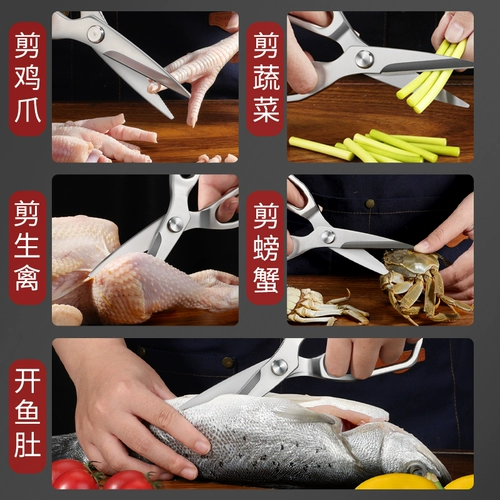 剪鸡爪

剪蔬菜

剪生禽

剪螃蟹

开鱼肚