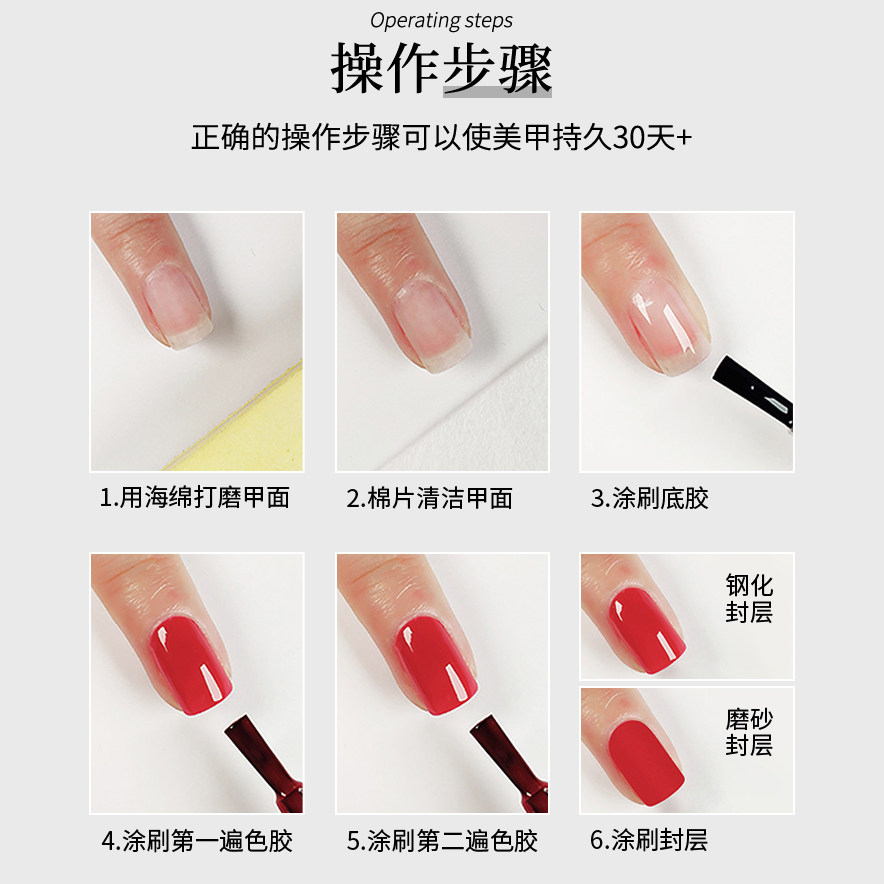 Operating steps

操作步骤

正确的操作步骤可以使美甲持久30天+

1.用海绵打磨甲面

2.棉片清洁甲面

3.涂刷底胶

4.涂刷第一遍色胶

5.涂刷第二遍色胶

钢化封层

磨砂封层

6.涂刷封层