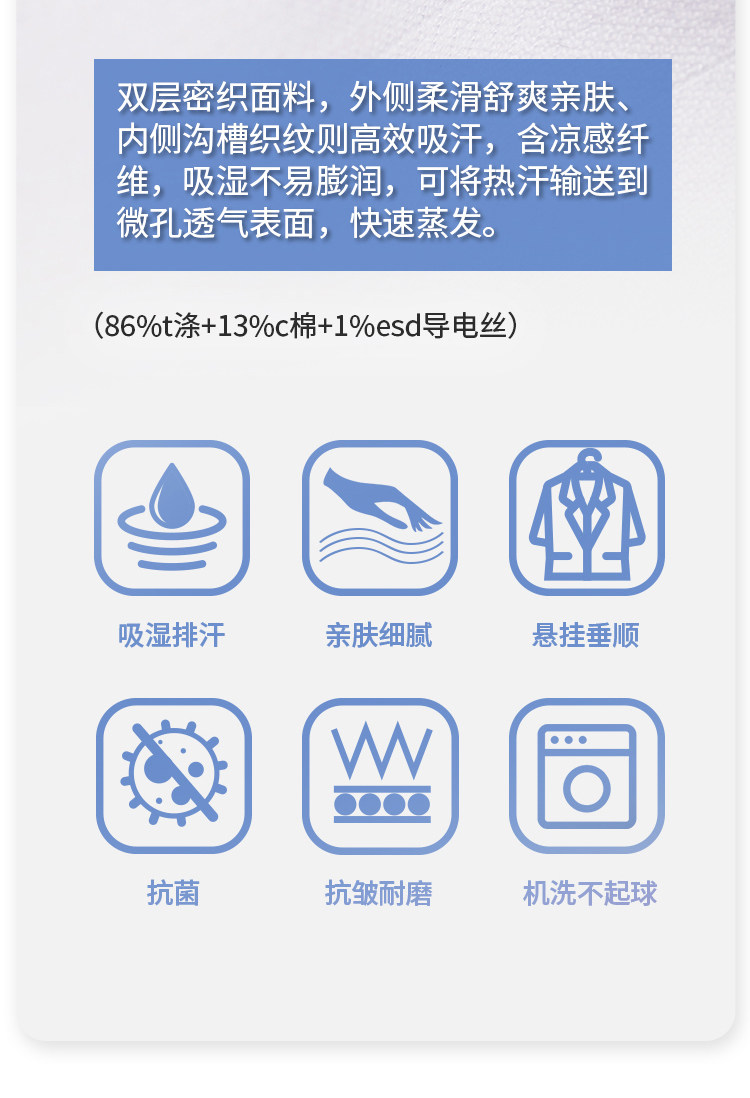 双层密织面料，外侧柔滑舒爽亲肤、内侧沟槽织纹则高效吸汗，含凉感纤维，吸湿不易膨润，可将热汗输送到微孔透气表面，快速蒸发。

（86%t涤+13%c棉+1%esd导电丝）

吸湿排汗

亲肤细腻

悬挂垂顺

抗菌

抗皱耐磨

机洗不起球