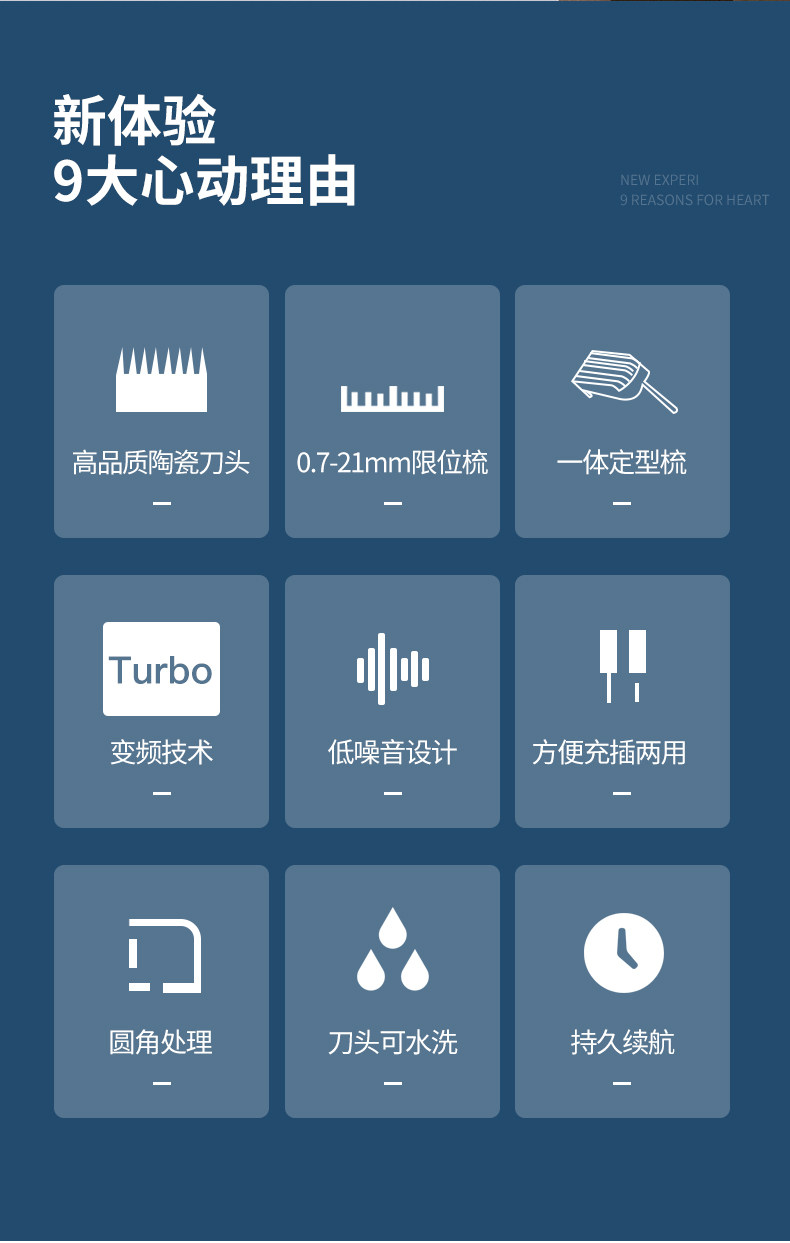 新体验
9大心动理由

NEW EXPERI
9 REASONS FOR HEART

高品质陶瓷刀头
-

0.7-21mm限位梳
-

一体定型梳
-

Turbo

变频技术
-

低噪音设计
-

方便充插两用
-

圆角处理
-

刀头可水洗
-

持久续航
-