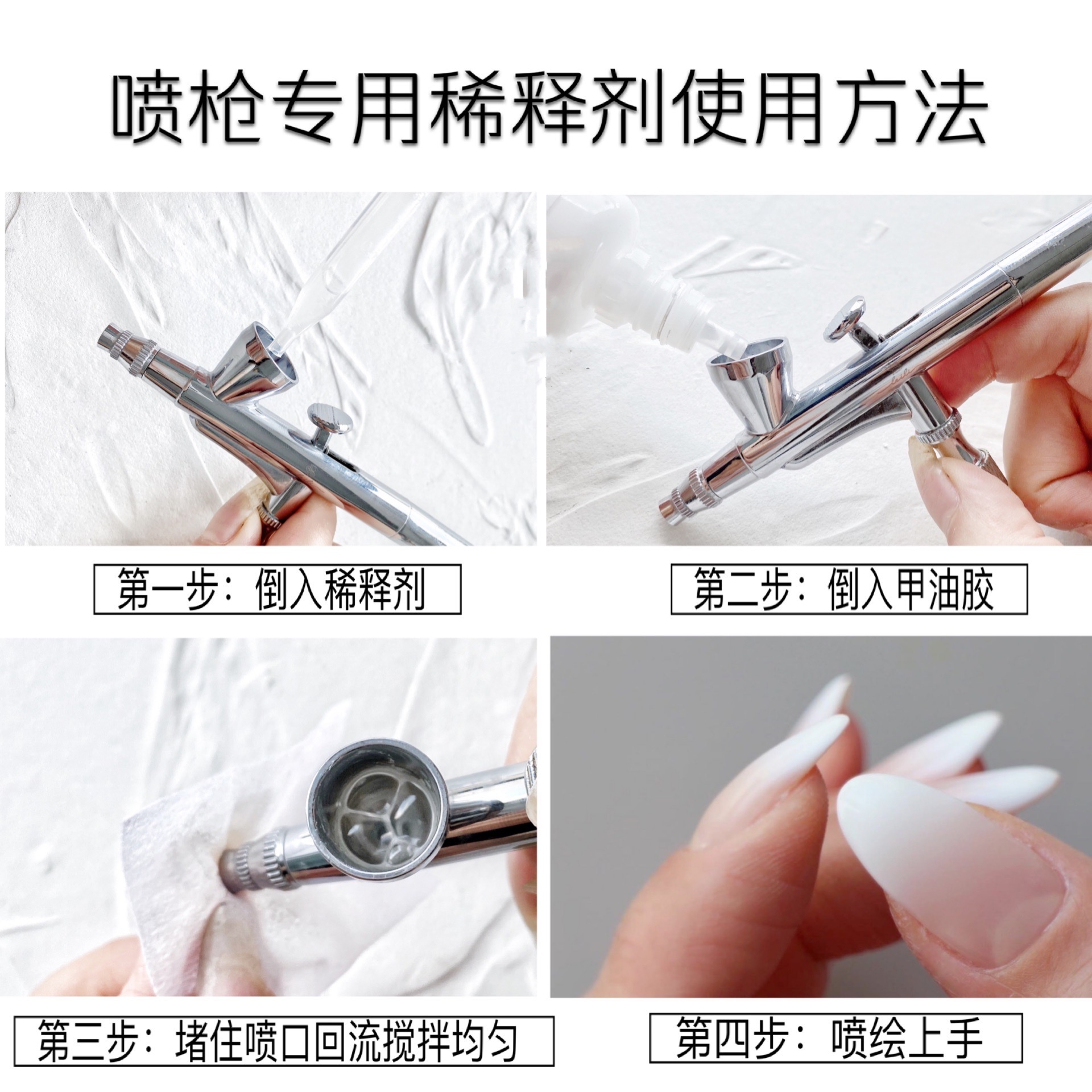 喷枪专用稀释剂使用方法

第一步：倒入稀释剂

第二步：倒入甲油胶

第三步：堵住喷口回流搅拌均匀

第四步：喷绘上手