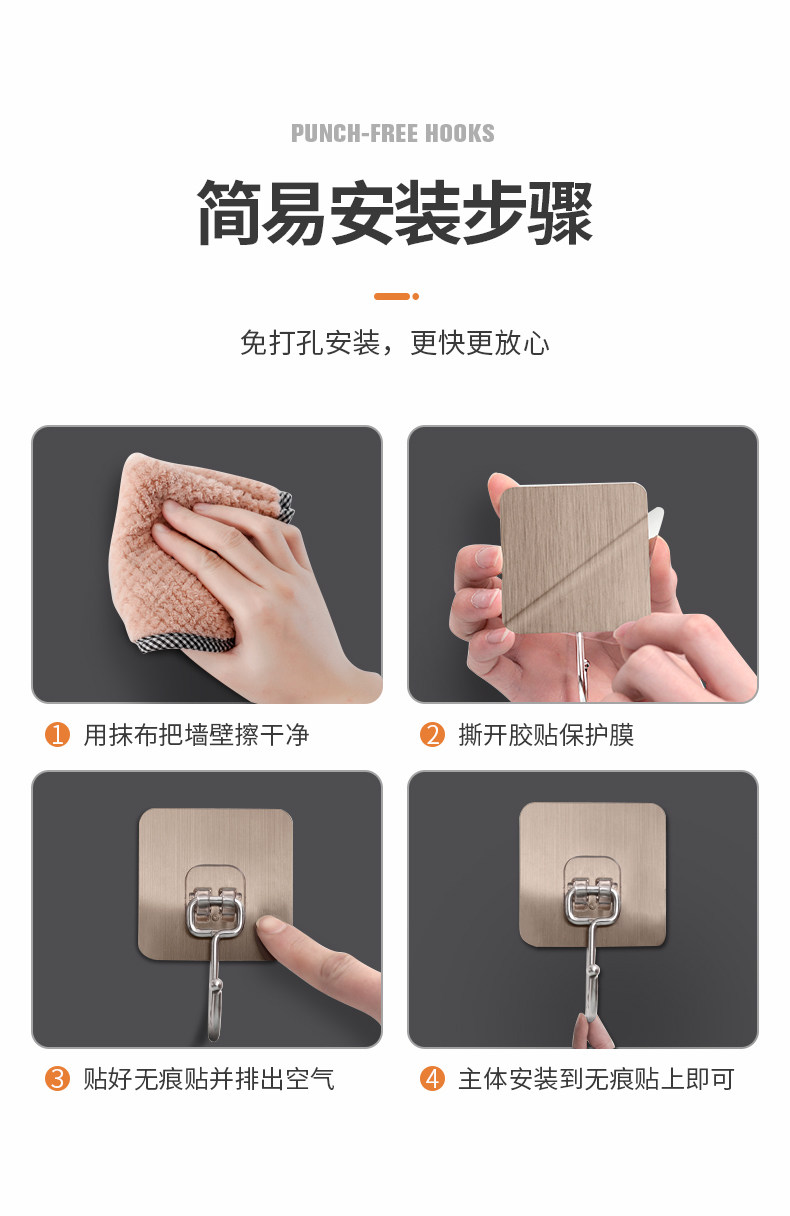 PUNCH-FREE HOOKS

简易安装步骤

免打孔安装，更快更放心

1 用抹布把墙壁擦干净

2 撕开胶贴保护膜

3 贴好无痕贴并排出空气

4 主体安装到无痕贴上即可