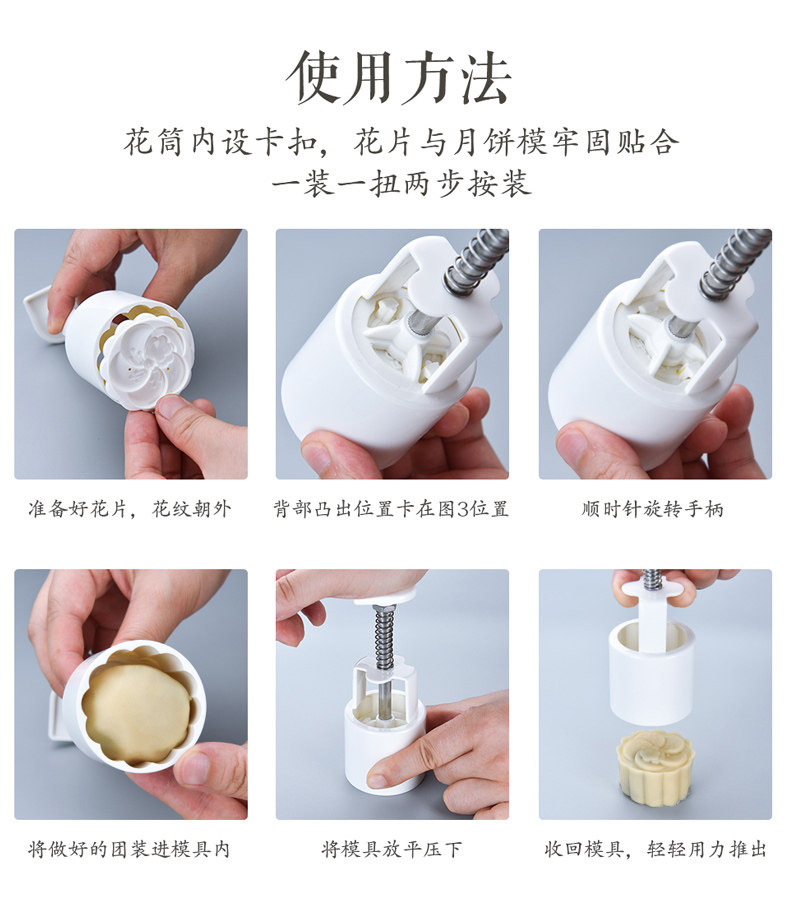 使用方法

花筒内设卡扣，花片与月饼模牢固贴合
一装一扭两步按装

准备好花片，花纹朝外

背部凸出位置卡在图3位置

顺时针旋转手柄

将做好的团装进模具内

将模具放平压下

收回模具，轻轻用力推出