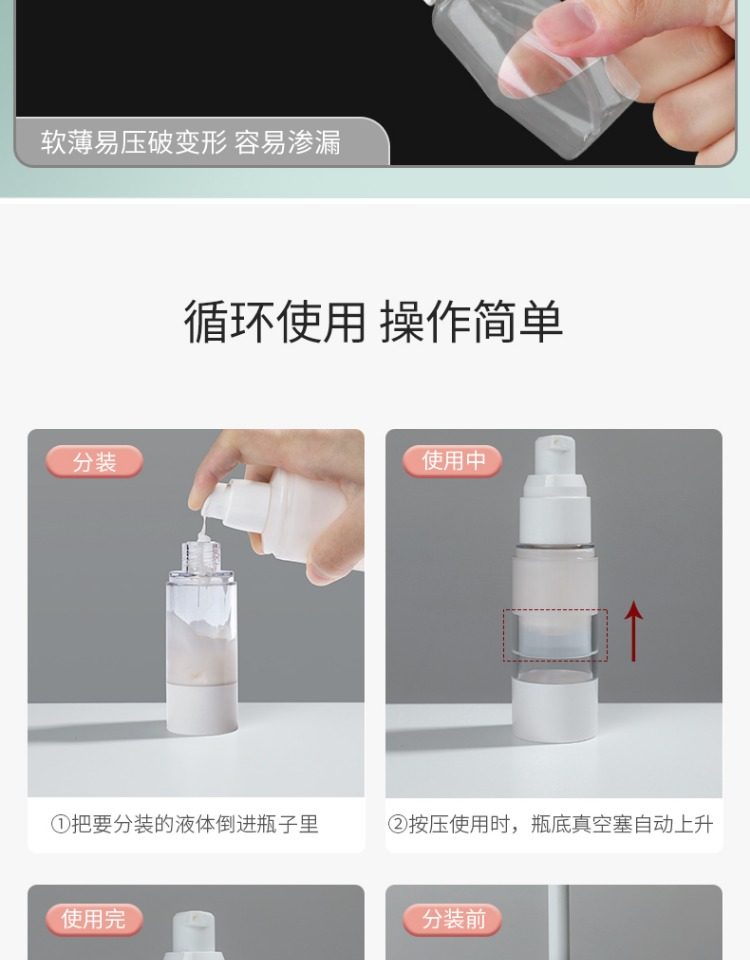 软薄易压破变形 容易渗漏

循环使用 操作简单

分装

①把要分装的液体倒进瓶子里

使用中

②按压使用时，瓶底真空塞自动上升

使用完

分装前