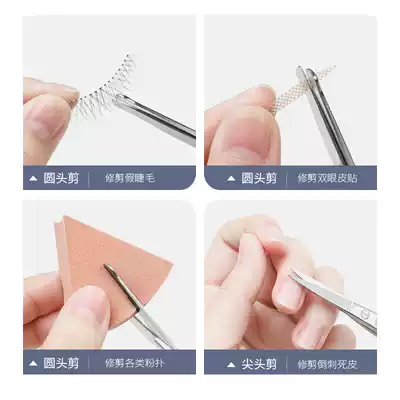 ▲ 圆头剪 | 修剪假睫毛

▲ 圆头剪 | 修剪双眼皮贴

▲ 圆头剪 | 修剪各类粉扑

▲ 尖头剪 | 修剪倒刺死皮