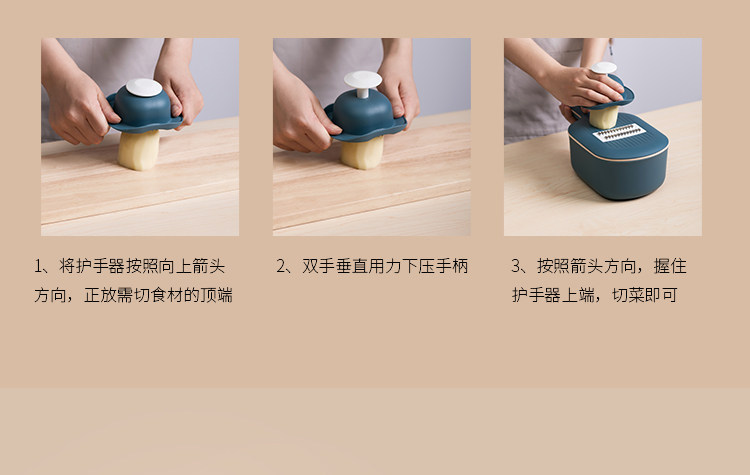 1、将护手器按照向上箭头方向，正放需切食材的顶端

2、双手垂直用力下压手柄

3、按照箭头方向，握住护手器上端，切菜即可