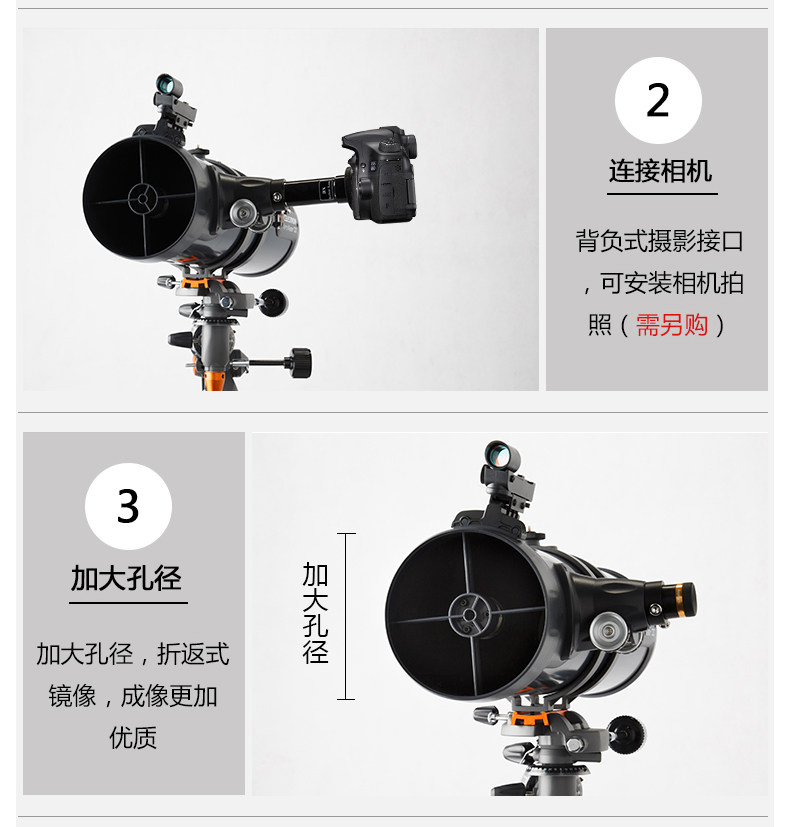 2

连接相机

背负式摄影接口，可安装相机拍照（需另购）

3

加大孔径

加大孔径，折返式镜像，成像更加优质

加大孔径