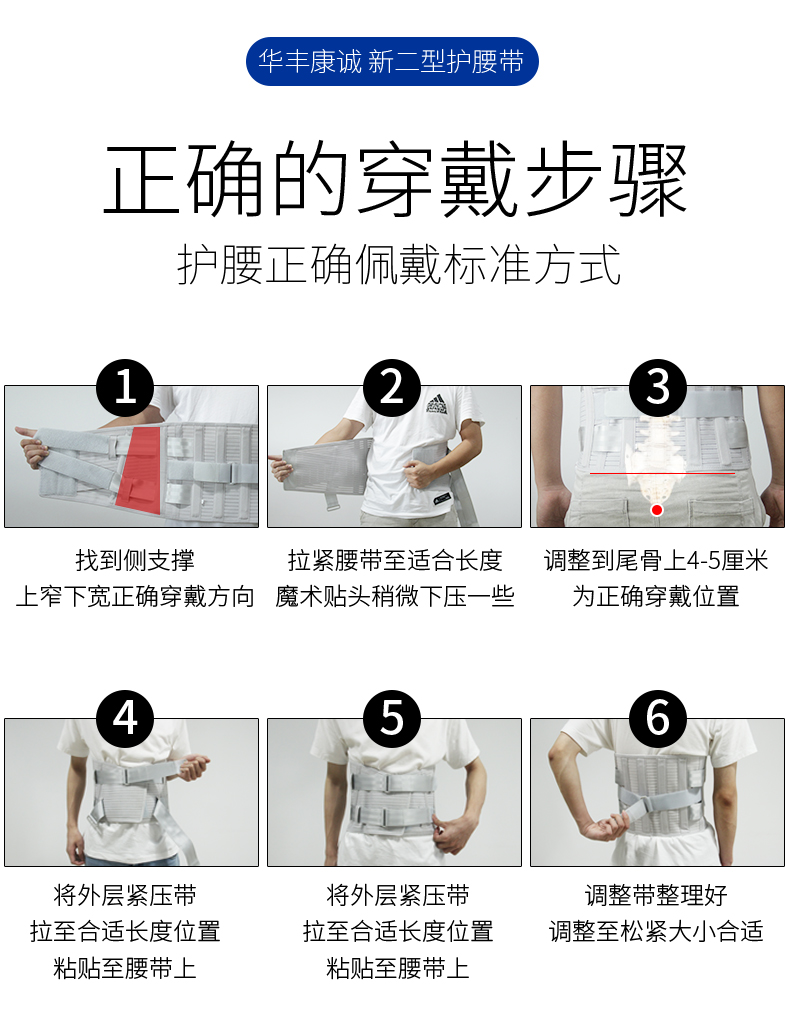 华丰康诚 新二型护腰带

正确的穿戴步骤

护腰正确佩戴标准方式

1

找到侧支撑
上窄下宽正确穿戴方向

2

拉紧腰带至适合长度
魔术贴头稍微下压一些

3

调整到尾骨上4-5厘米
为正确穿戴位置

4

将外层紧压带
拉至合适长度位置
粘贴至腰带上

5

将外层紧压带
拉至合适长度位置
粘贴至腰带上

6

调整带整理好
调整至松紧大小合适