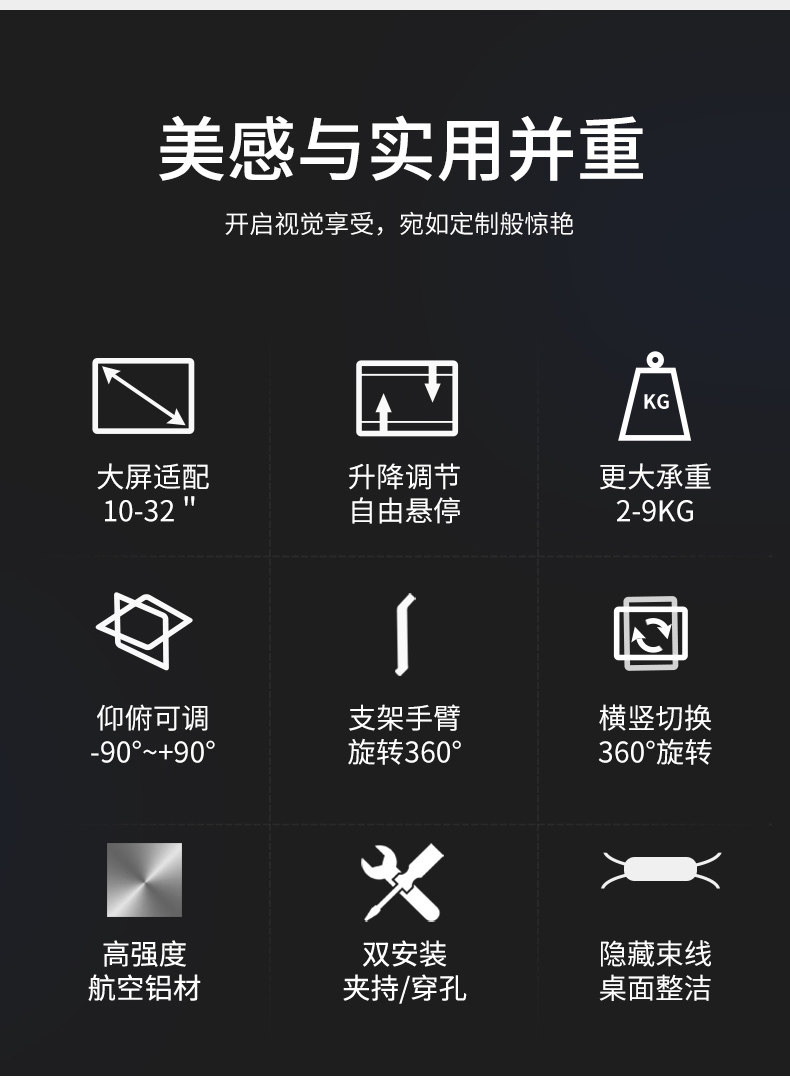 美感与实用并重

开启视觉享受，宛如定制般惊艳

大屏适配
10-32"

升降调节
自由悬停

KG

更大承重
2-9KG

仰俯可调
-90°~+90°

支架手臂
旋转360°

横竖切换
360°旋转

高强度
航空铝材

双安装
夹持/穿孔

隐藏束线
桌面整洁