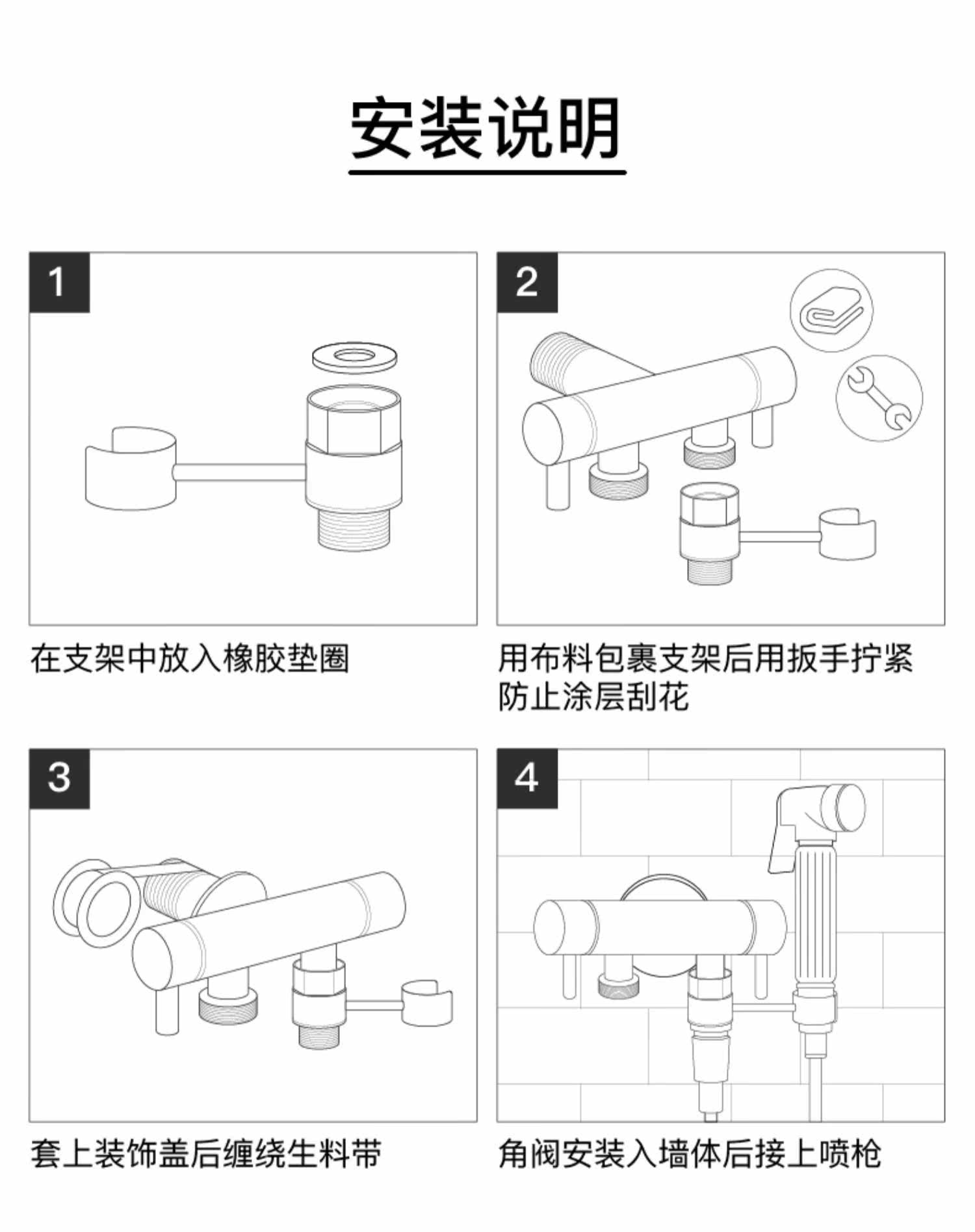 安装说明

1

在支架中放入橡胶垫圈

2

用布料包裹支架后用扳手拧紧防止涂层刮花

3

套上装饰盖后缠绕生料带

4

角阀安装入墙体后接上喷枪