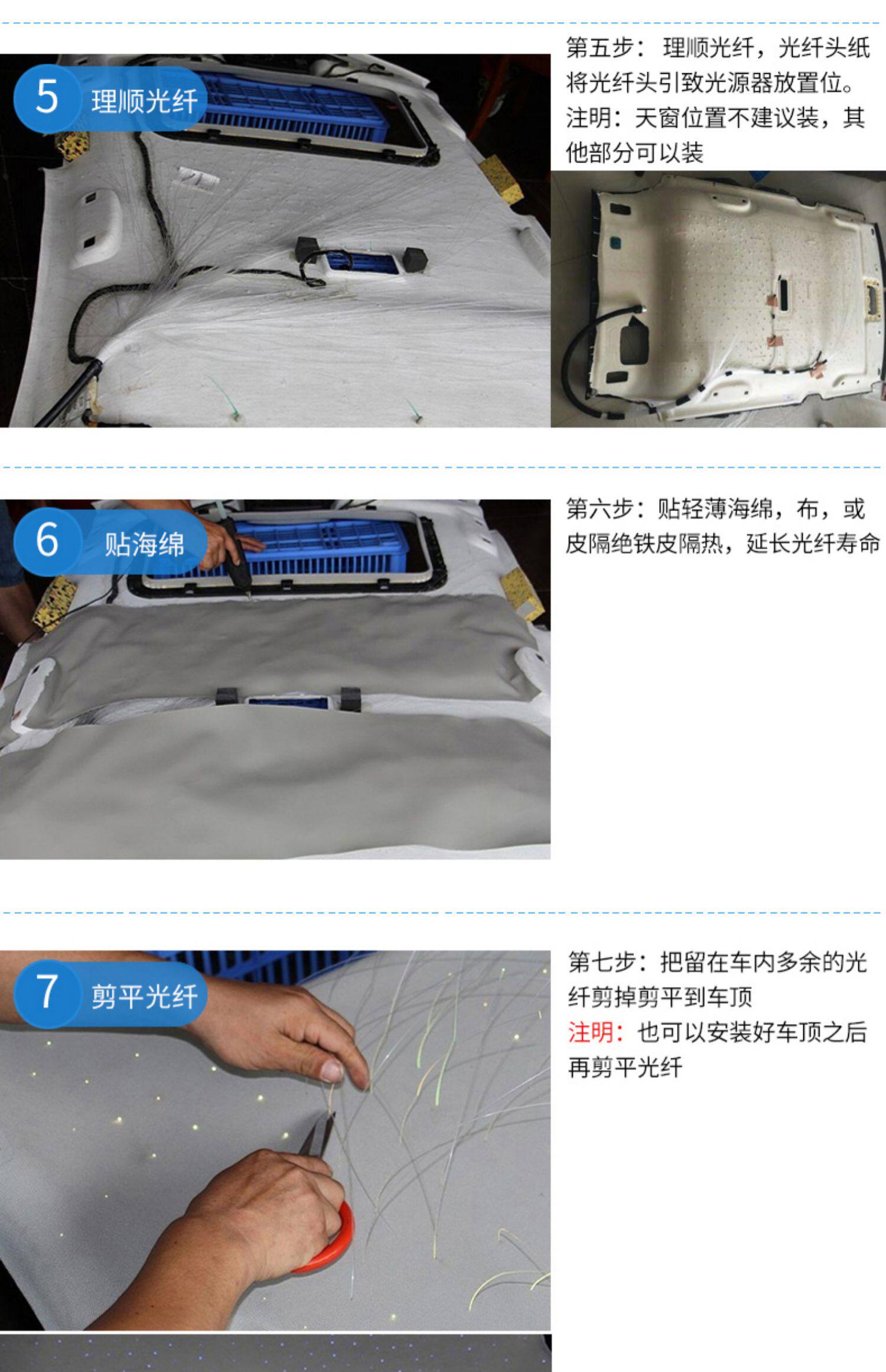 5 理顺光纤

第五步：理顺光纤，光纤头纸将光纤头引致光源器放置位。注明：天窗位置不建议装，其他部分可以装

6 贴海绵

第六步：贴轻薄海绵，布，或皮隔绝铁皮隔热，延长光纤寿命

7 剪平光纤

第七步：把留在车内多余的光纤剪掉剪平到车顶

注明：也可以安装好车顶之后再剪平光纤