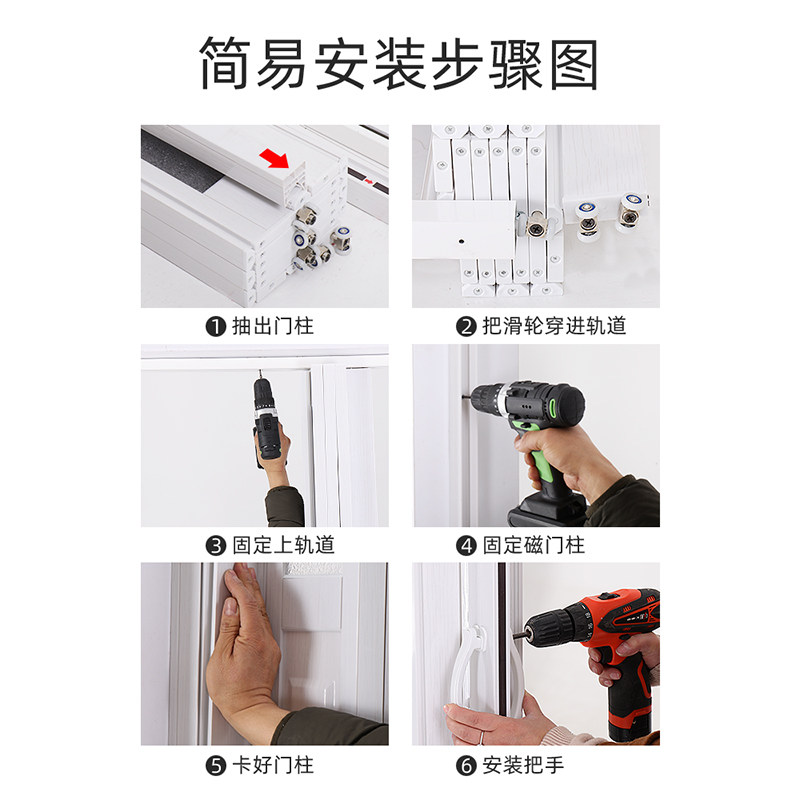 简易安装步骤图

❶ 抽出门柱

❷ 把滑轮穿进轨道

❸ 固定上轨道

❹ 固定磁门柱

❺ 卡好门柱

❻ 安装把手