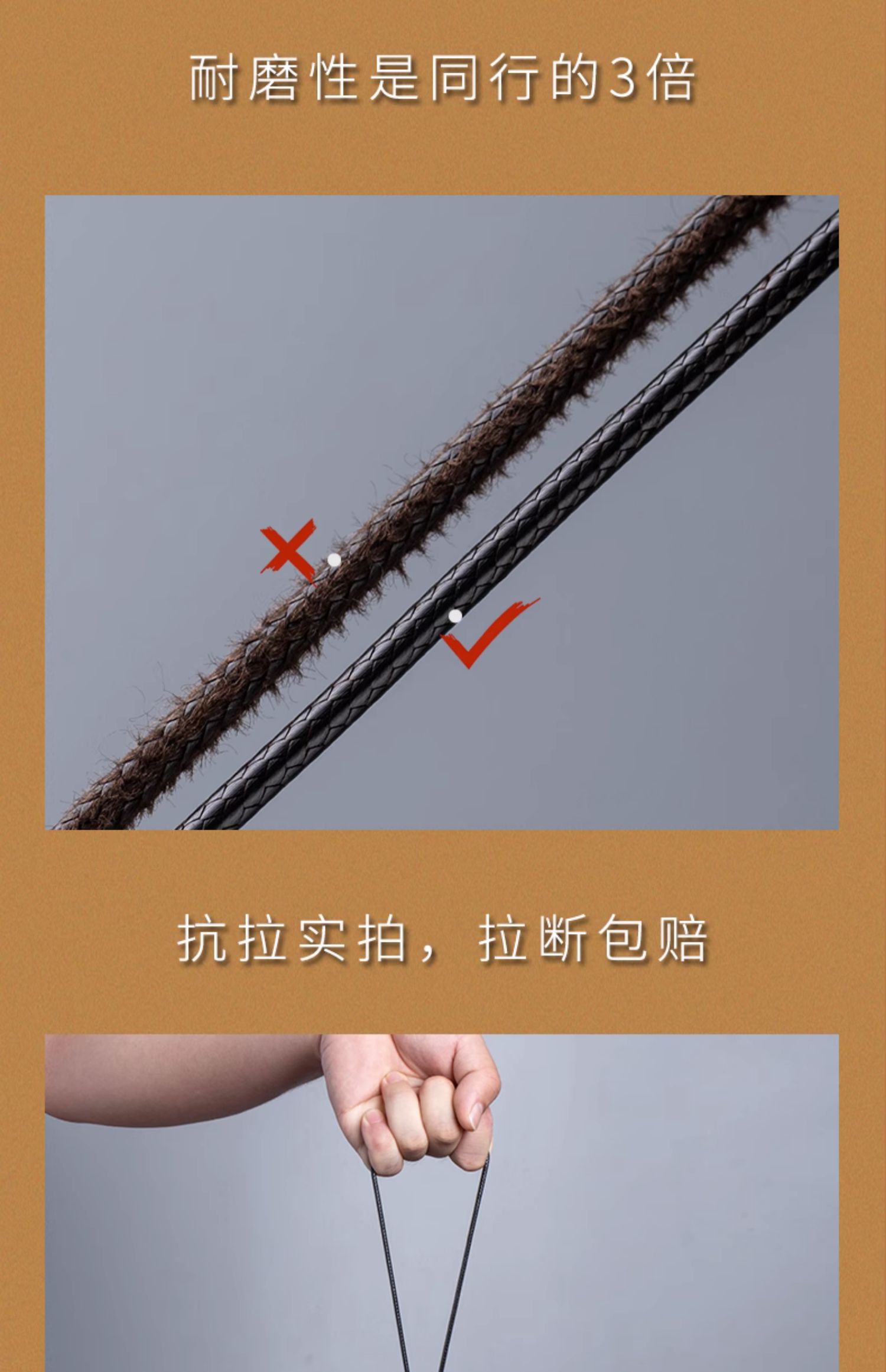 耐磨性是同行的3倍

抗拉实拍，拉断包赔