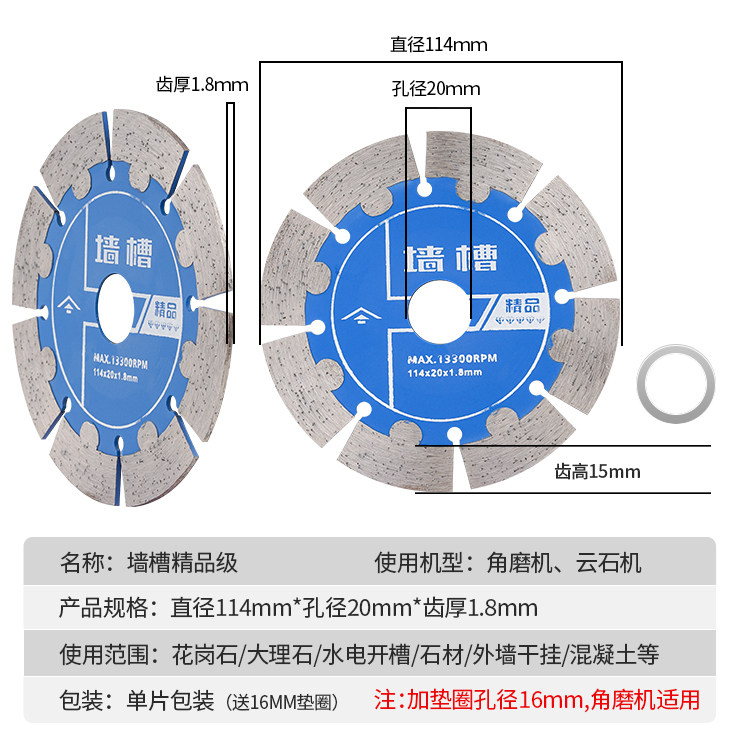 直径114mm

齿厚1.8mm

孔径20mm

墙槽

精品

MAX.13300RPM
114x20x1.8mm

墙槽

精品

MAX.13300RPM
114x20x1.8mm

齿高15mm

名称：墙槽精品级

使用机型：角磨机、云石机

产品规格：直径114mm*孔径20mm*齿厚1.8mm

使用范围：花岗石/大理石/水电开槽/石材/外墙干挂/混凝土等

包装：单片包装（送16MM垫圈）

注:加垫圈孔径16mm,角磨机适用