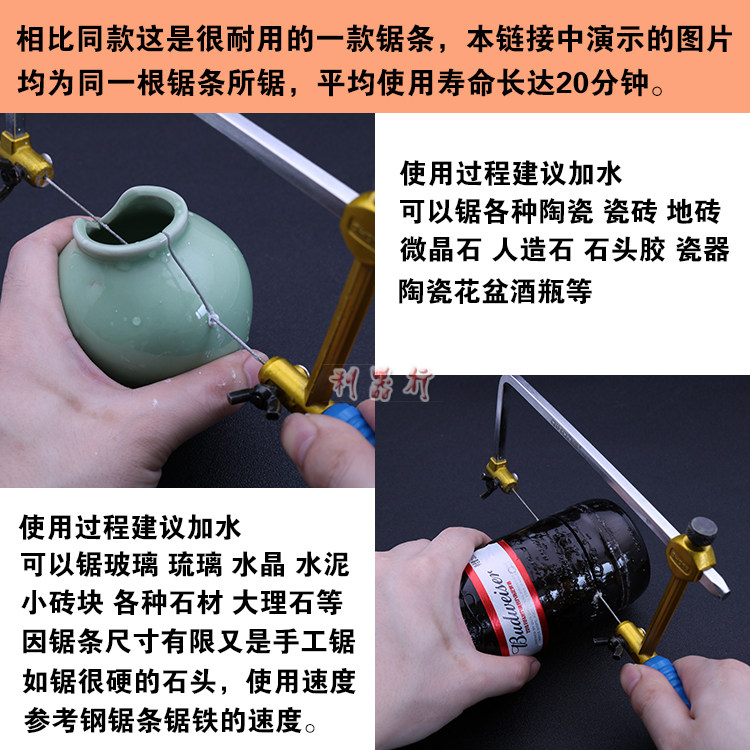 相比同款这是很耐用的一款锯条，本链接中演示的图片均为同一根锯条所锯，平均使用寿命长达20分钟。

使用过程建议加水
可以锯各种陶瓷 瓷砖 地砖
微晶石 人造石 石头胶 瓷器
陶瓷花盆酒瓶等

利器行

使用过程建议加水
可以锯玻璃 琉璃 水晶 水泥
小砖块 各种石材 大理石等
因锯条尺寸有限又是手工锯
如锯很硬的石头，使用速度
参考钢锯条锯铁的速度。

Budweiser