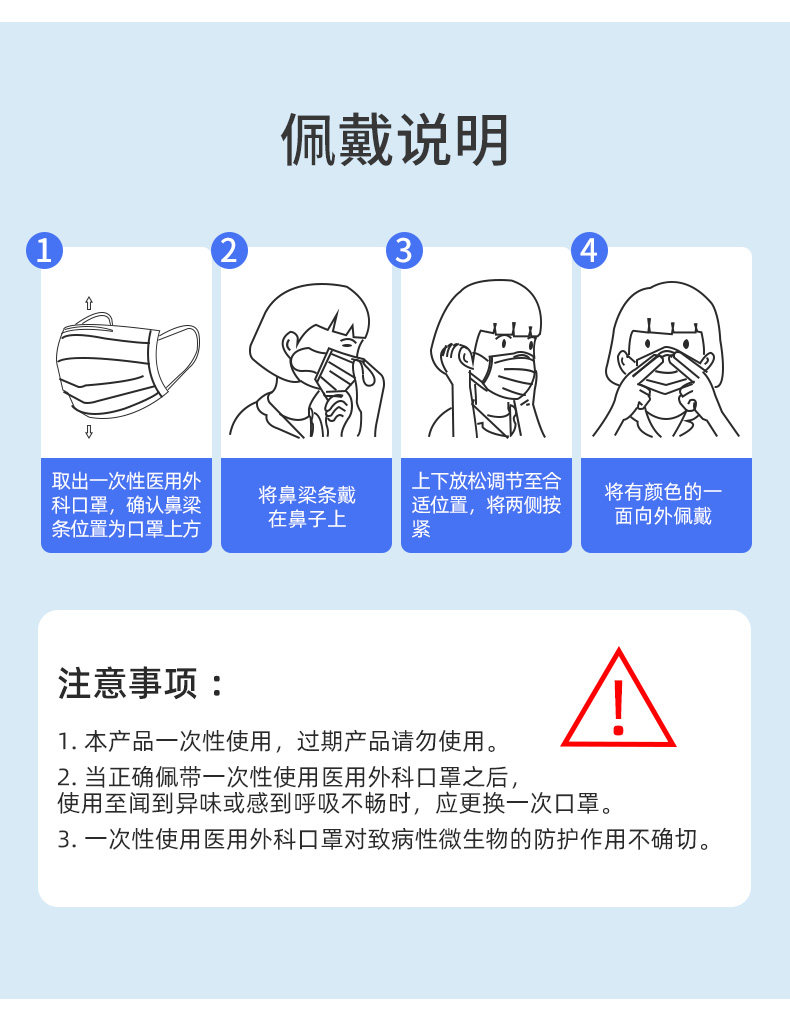 佩戴说明

1

取出一次性医用外科口罩，确认鼻梁条位置为口罩上方

2

将鼻梁条戴在鼻子上

3

上下放松调节至合适位置，将两侧按紧

4

将有颜色的一面向外佩戴

注意事项：

!

1. 本产品一次性使用，过期产品请勿使用。
2. 当正确佩带一次性使用医用外科口罩之后，使用至闻到异味或感到呼吸不畅时，应更换一次口罩。
3. 一次性使用医用外科口罩对致病性微生物的防护作用不确切。