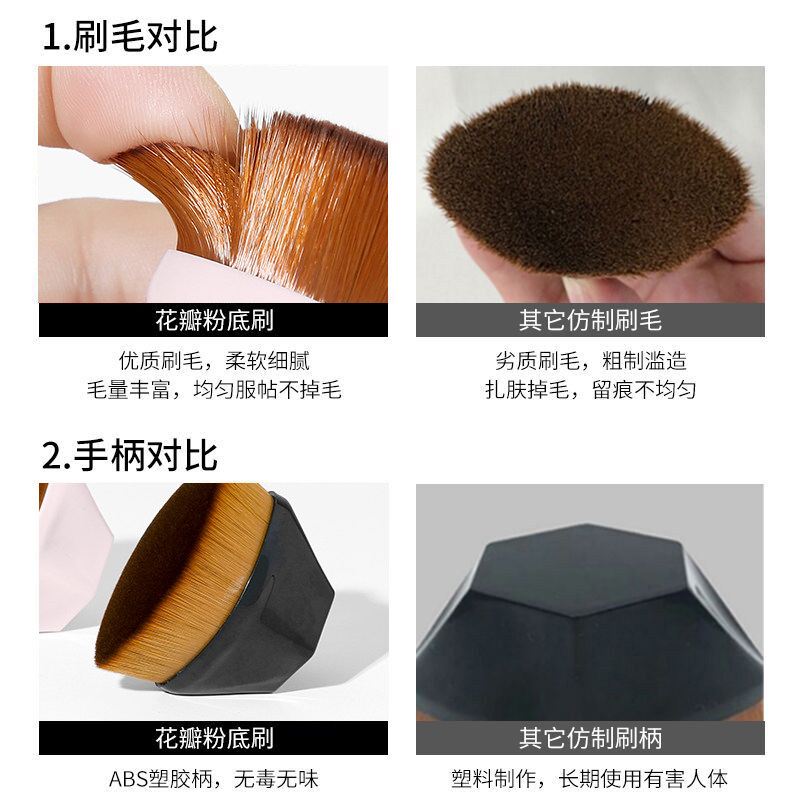 1.刷毛对比

花瓣粉底刷

优质刷毛，柔软细腻
毛量丰富，均匀服帖不掉毛

其它仿制刷毛

劣质刷毛，粗制滥造
扎肤掉毛，留痕不均匀

2.手柄对比

花瓣粉底刷

ABS塑胶柄，无毒无味

其它仿制刷柄

塑料制作，长期使用有害人体