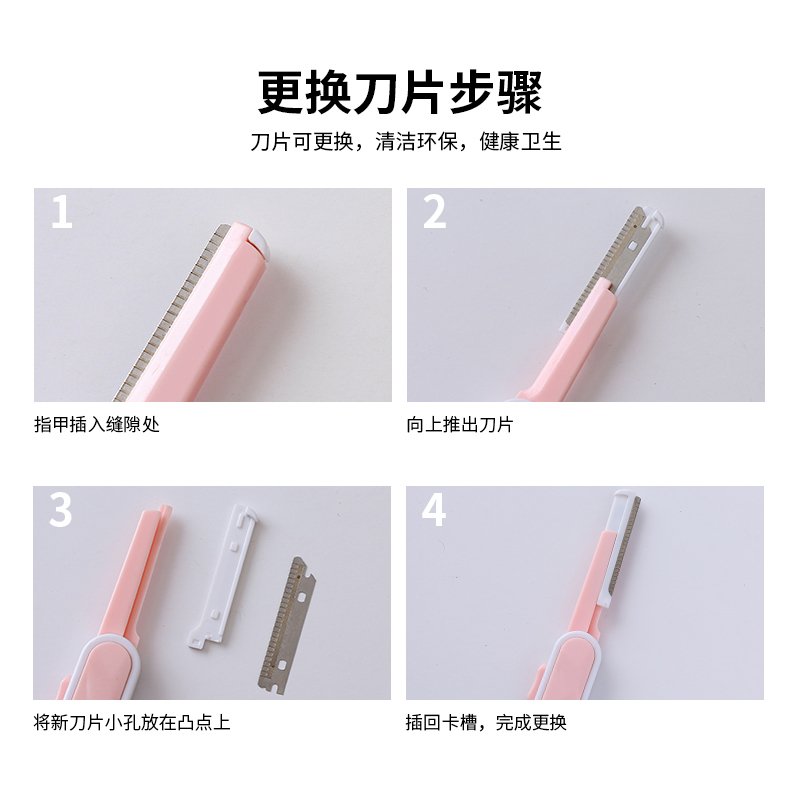 更换刀片步骤

刀片可更换，清洁环保，健康卫生

1

指甲插入缝隙处

2

向上推出刀片

3

将新刀片小孔放在凸点上

4

插回卡槽，完成更换