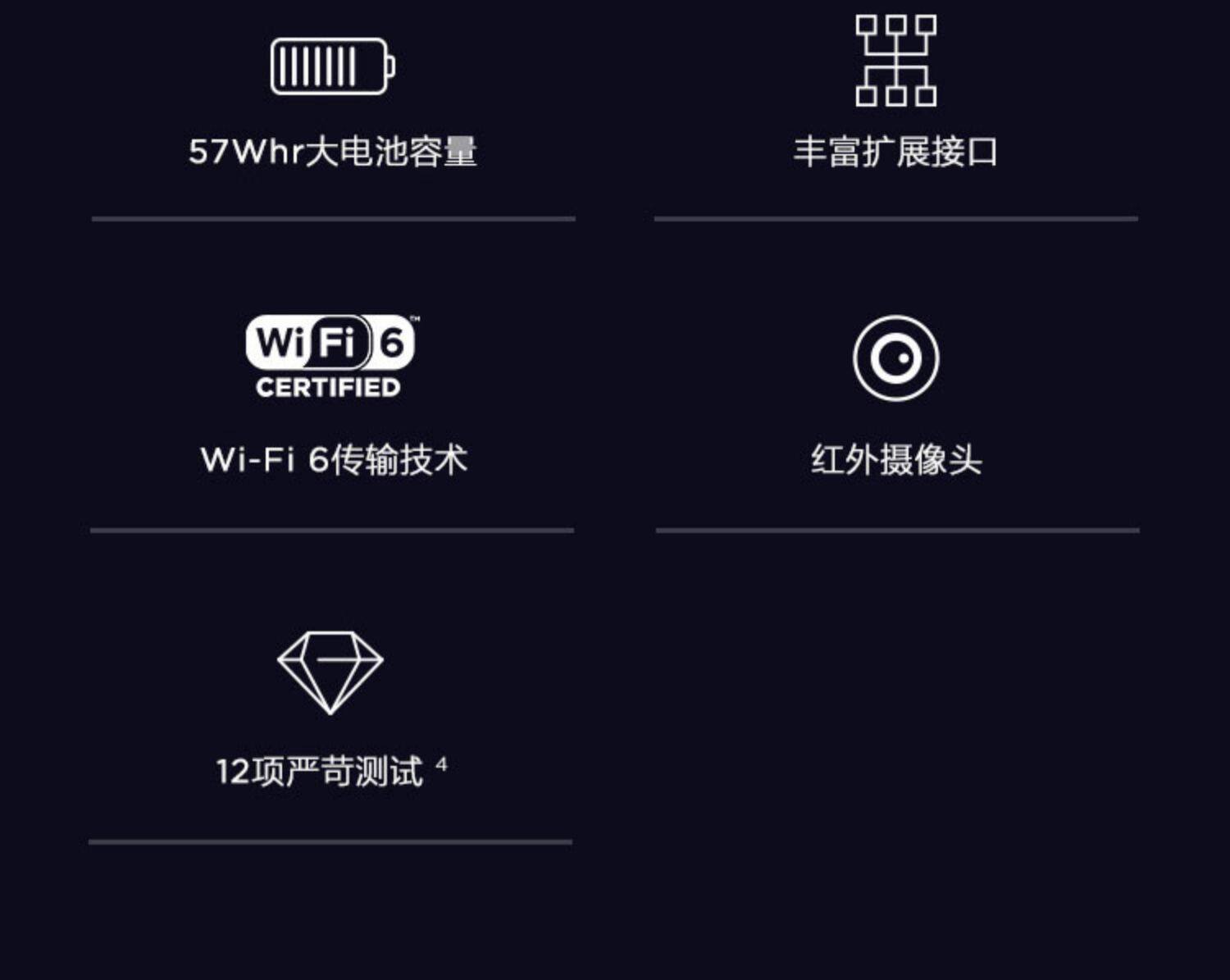 57Whr大电池容量

丰富扩展接口

WiFi 6™
CERTIFIED

Wi-Fi 6传输技术

红外摄像头

12项严苛测试$^{4}$