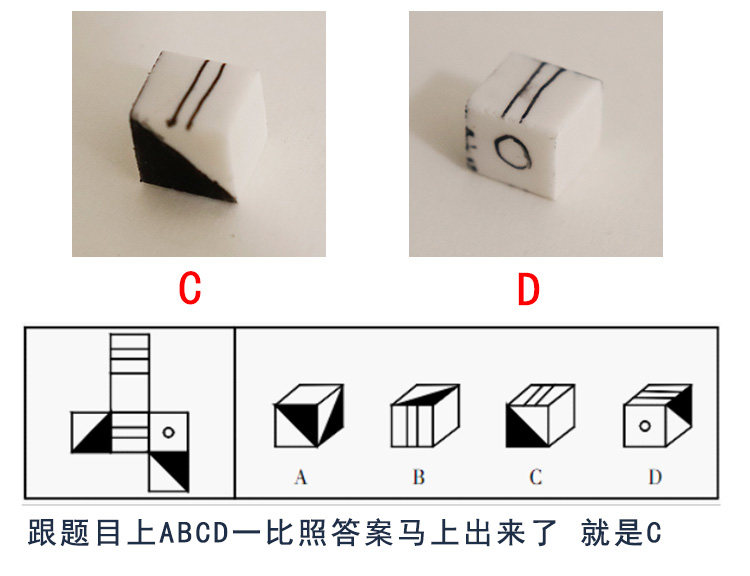 C

D

A

B

C

D

跟题目上ABCD一比照答案马上出来了 就是C