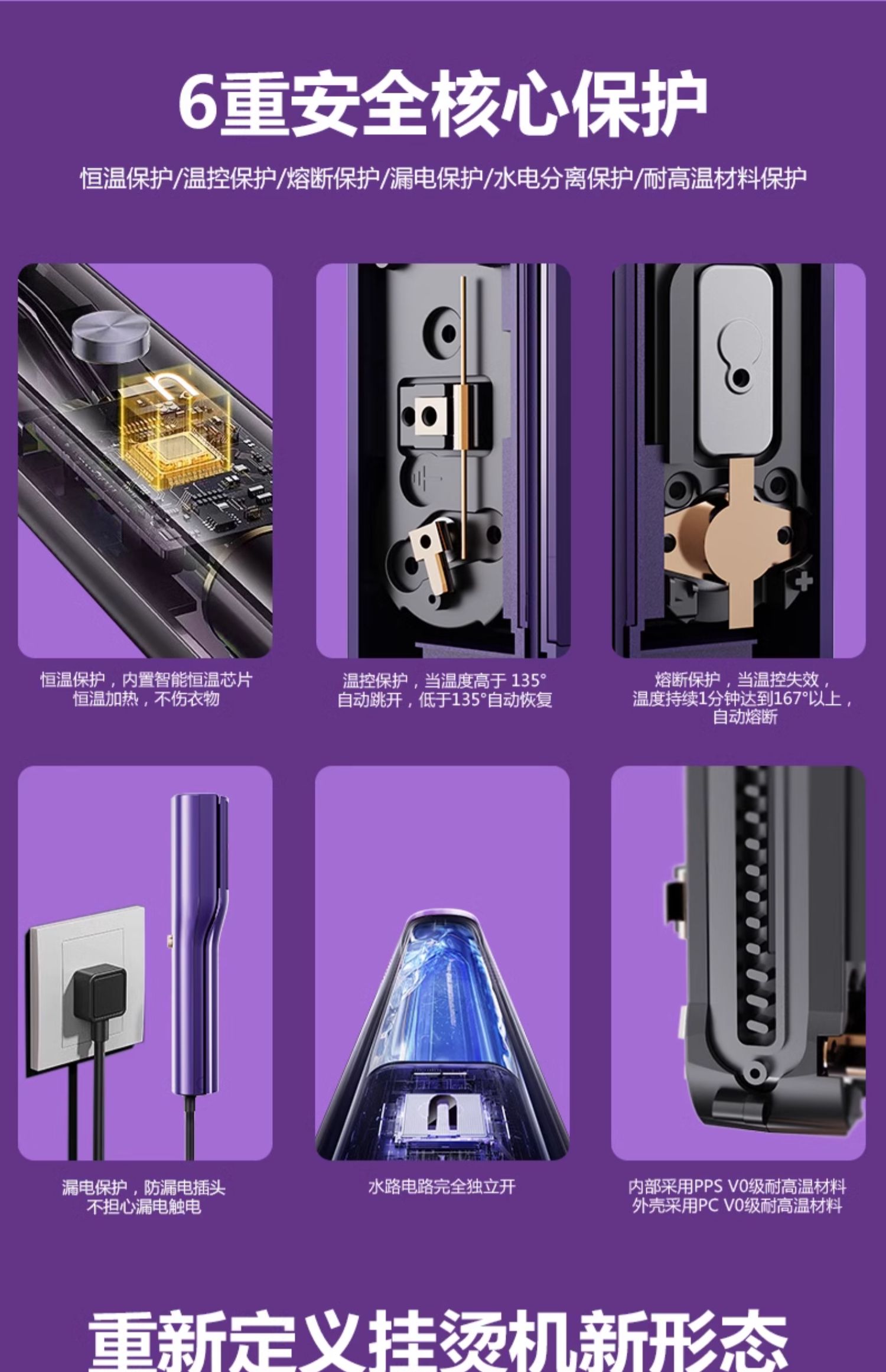 6重安全核心保护

恒温保护/温控保护/熔断保护/漏电保护/水电分离保护/耐高温材料保护

恒温保护，内置智能恒温芯片
恒温加热，不伤衣物

温控保护，当温度高于 135°
自动跳开，低于135°自动恢复

熔断保护，当温控失效，
温度持续1分钟达到167°以上，
自动熔断

漏电保护，防漏电插头
不担心漏电触电

水路电路完全独立开

内部采用PPS V0级耐高温材料
外壳采用PC V0级耐高温材料

重新定义挂烫机新形态