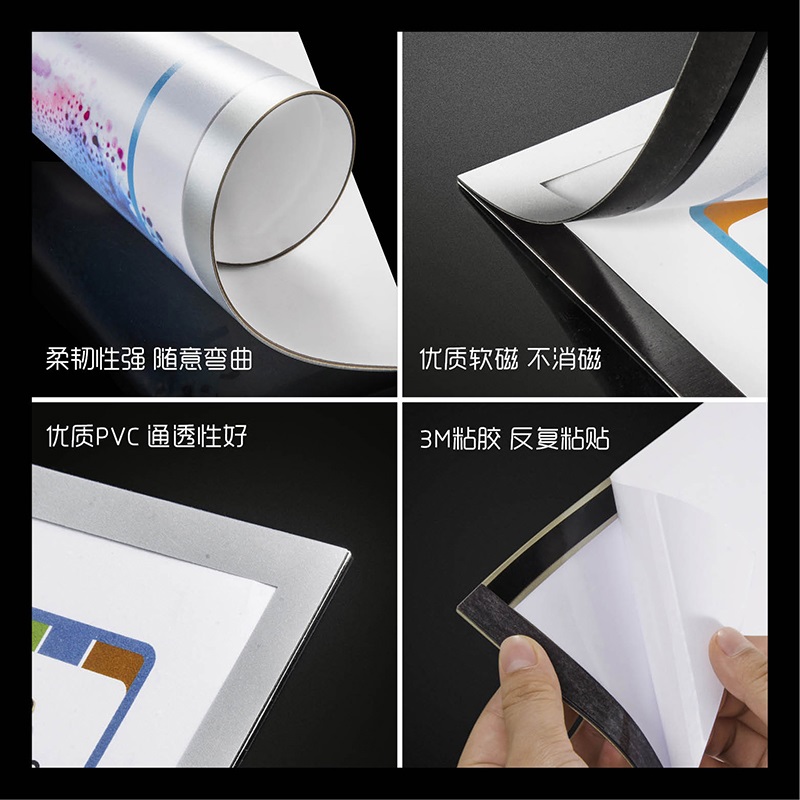 柔韧性强 随意弯曲

优质软磁 不消磁

优质PVC 通透性好

3M粘胶 反复粘贴