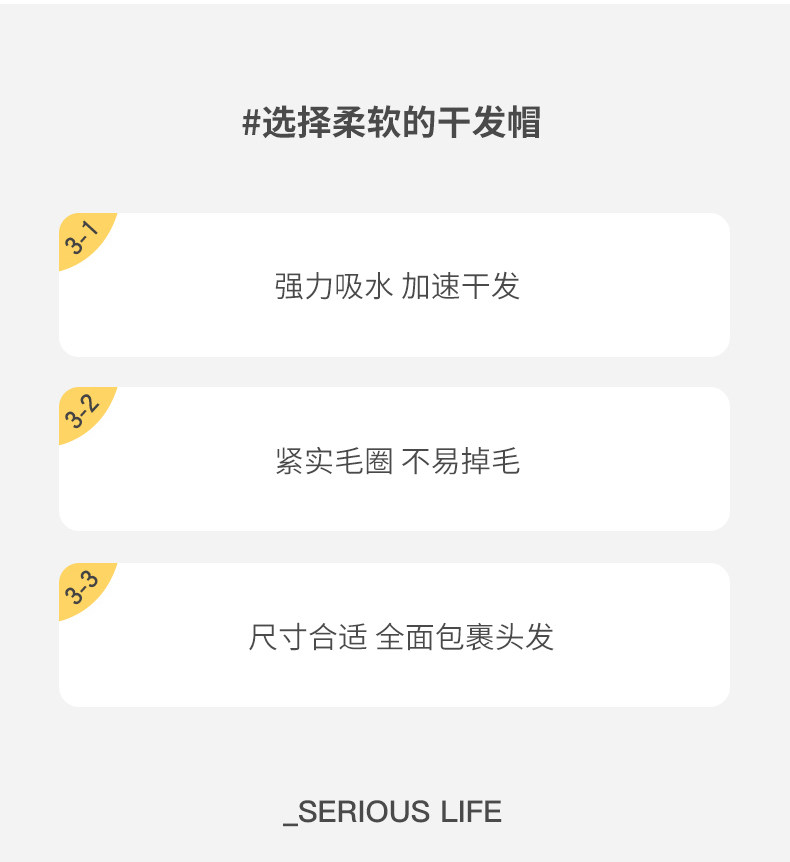 #选择柔软的干发帽

3-1

强力吸水 加速干发

3-2

紧实毛圈 不易掉毛

3-3

尺寸合适 全面包裹头发

_SERIOUS LIFE