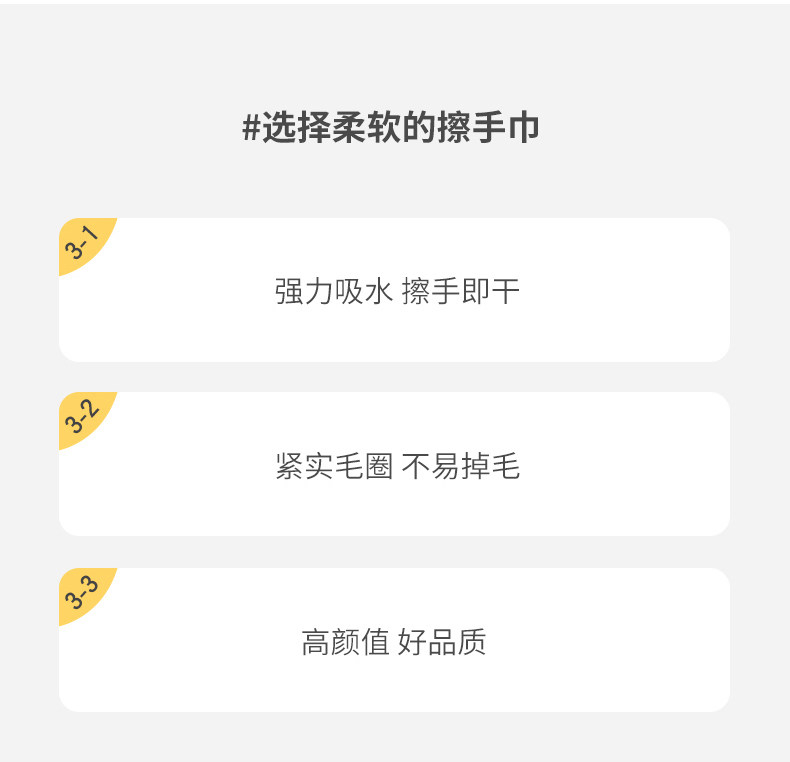 #选择柔软的擦手巾

3-1

强力吸水 擦手即干

3-2

紧实毛圈 不易掉毛

3-3

高颜值 好品质