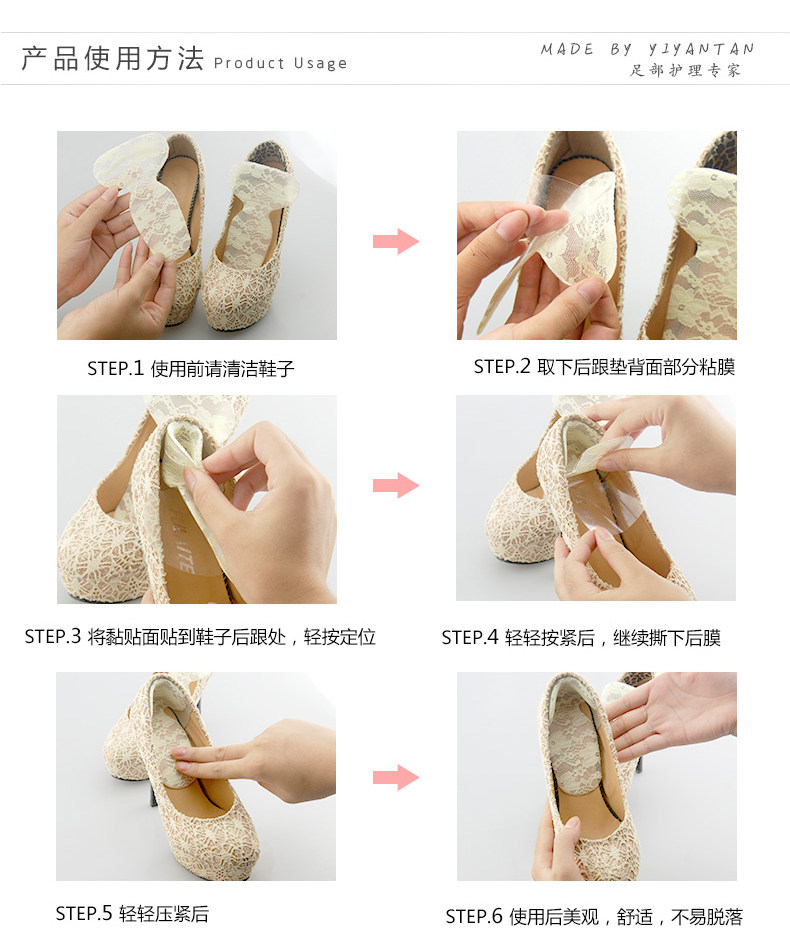 产品使用方法 Product Usage

MADE BY YIYANTAN
足部护理专家

STEP.1 使用前请清洁鞋子

STEP.2 取下后跟垫背面部分粘膜

STEP.3 将黏贴面贴到鞋子后跟处，轻按定位

STEP.4 轻轻按紧后，继续撕下后膜

STEP.5 轻轻压紧后

STEP.6 使用后美观，舒适，不易脱落