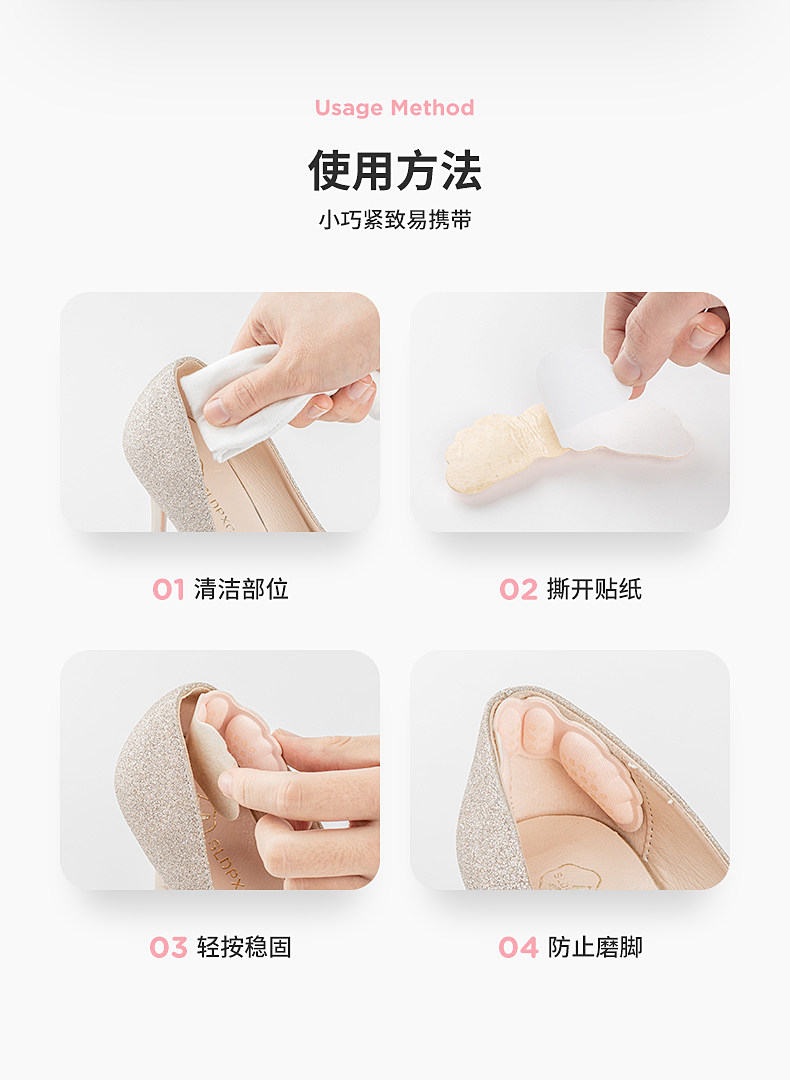 Usage Method

使用方法

小巧紧致易携带

01 清洁部位

02 撕开贴纸

03 轻按稳固

04 防止磨脚