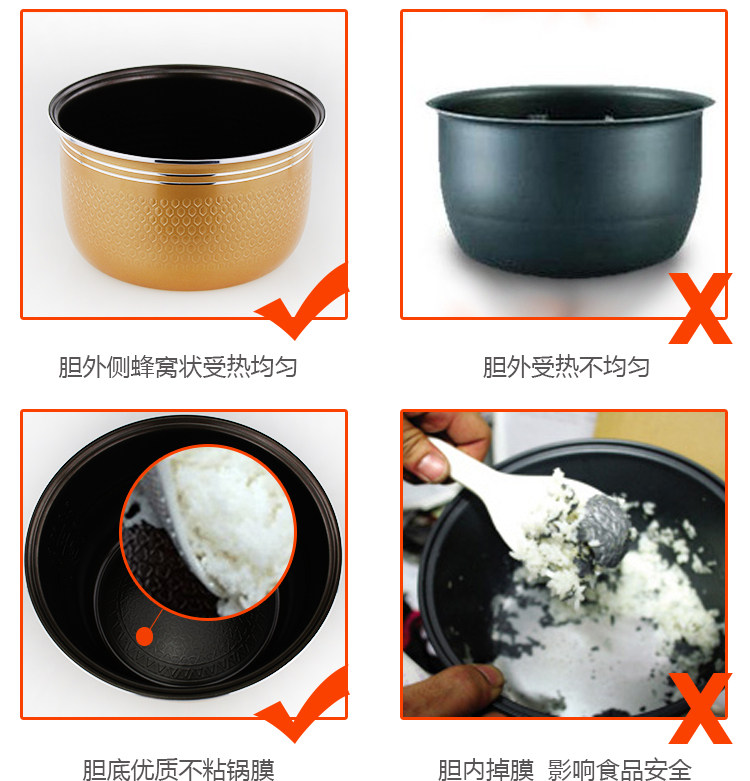 胆外侧蜂窝状受热均匀

胆外受热不均匀

胆底优质不粘锅膜

胆内掉膜 影响食品安全