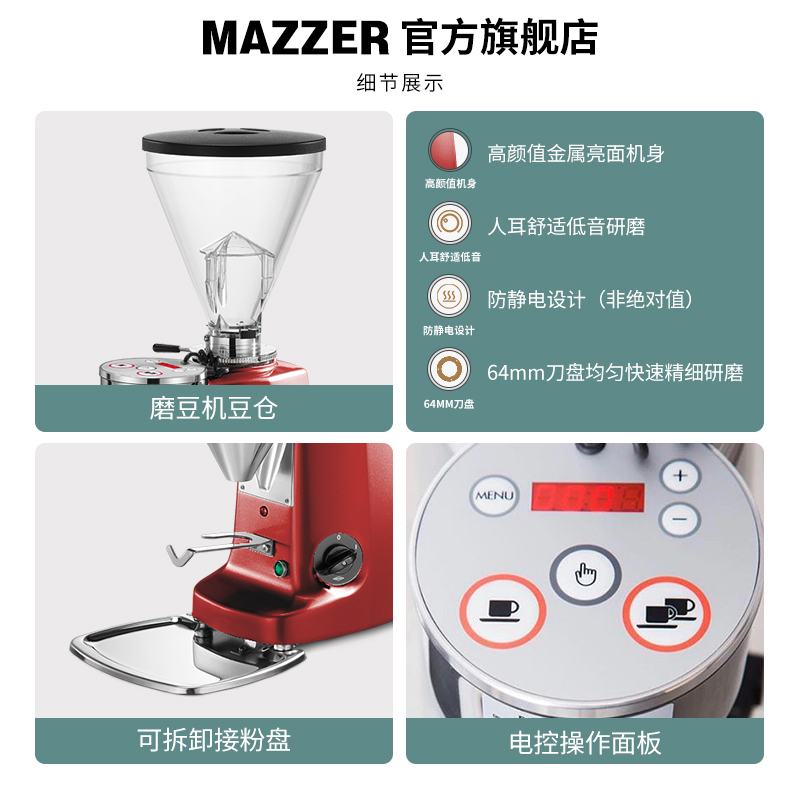 MAZZER 官方旗舰店

细节展示

磨豆机豆仓

高颜值机身
高颜值金属亮面机身

人耳舒适低音
人耳舒适低音研磨

防静电设计
防静电设计（非绝对值）

64MM刀盘
64mm刀盘均匀快速精细研磨

可拆卸接粉盘

MENU

+

−

电控操作面板