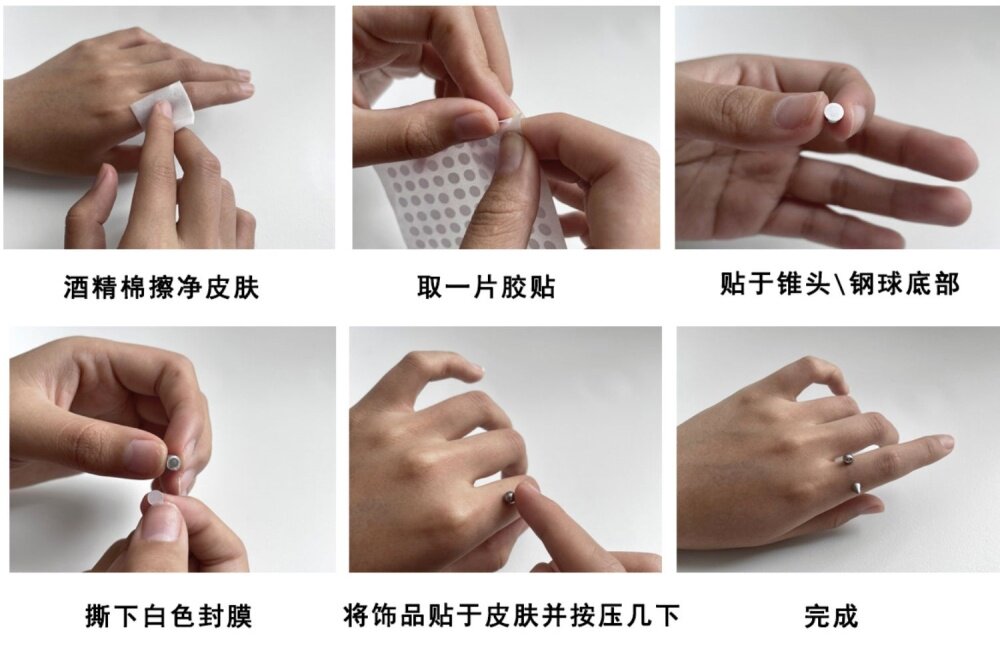 酒精棉擦净皮肤

取一片胶贴

贴于锥头\钢球底部

撕下白色封膜

将饰品贴于皮肤并按压几下

完成