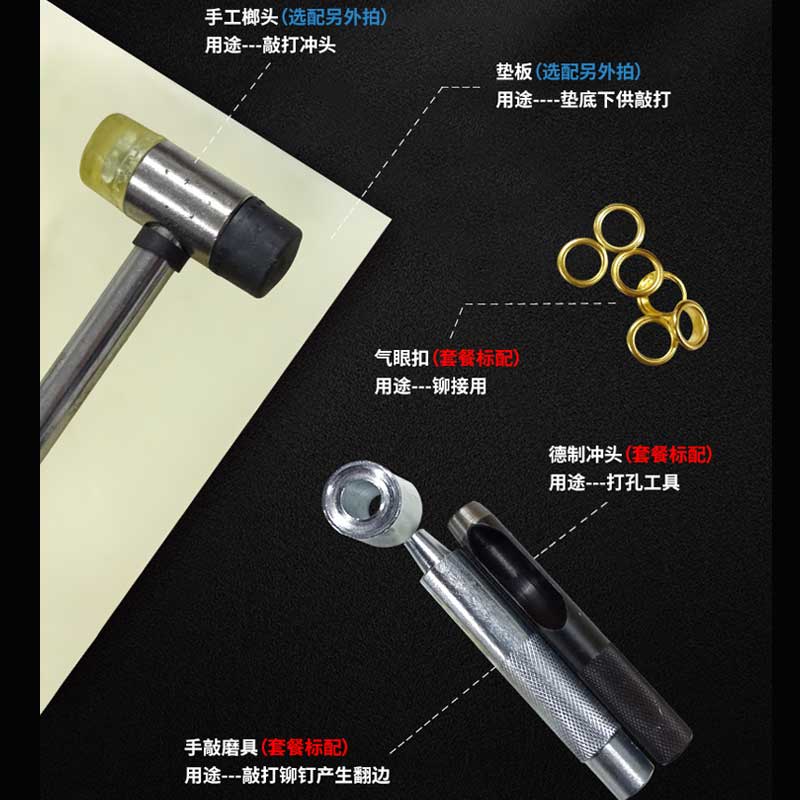 手工榔头(选配另外拍)
用途---敲打冲头

垫板(选配另外拍)
用途----垫底下供敲打

气眼扣(套餐标配)
用途---铆接用

德制冲头(套餐标配)
用途---打孔工具

手敲磨具(套餐标配)
用途---敲打铆钉产生翻边