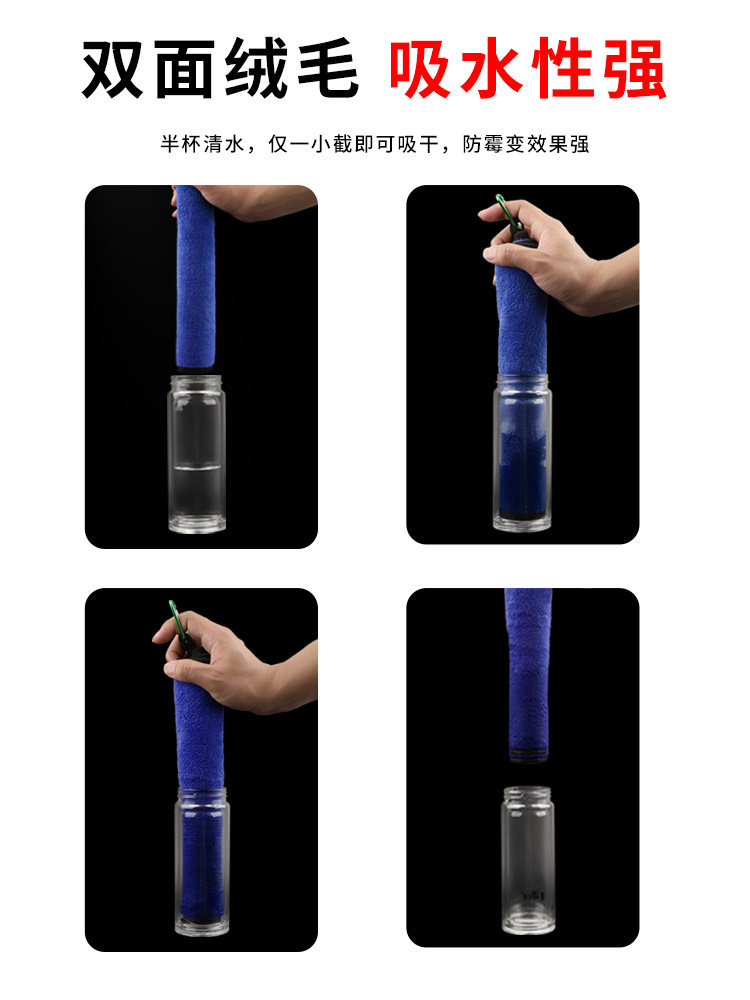 双面绒毛 吸水性强

半杯清水，仅一小截即可吸干，防霉变效果强